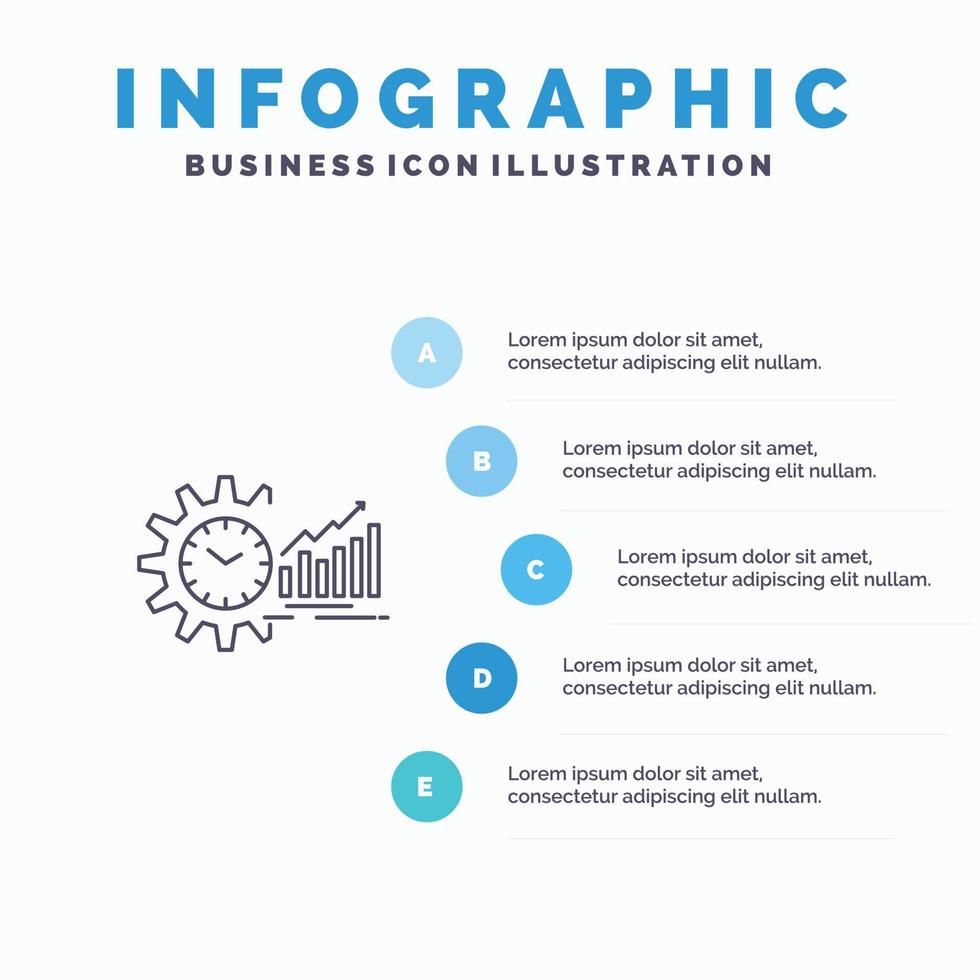 INFOGRAPHIC

BUSINESS ICON ILLUSTRATION

A

Lorem ipsum dolor sit amet, consectetur adipiscing elit nullam.

B

Lorem ipsum dolor sit amet, consectetur adipiscing elit nullam.

C

Lorem ipsum dolor sit amet, consectetur adipiscing elit nullam.

D

Lorem ipsum dolor sit amet, consectetur adipiscing elit nullam.

E

Lorem ipsum dolor sit amet, consectetur adipiscing elit nullam.