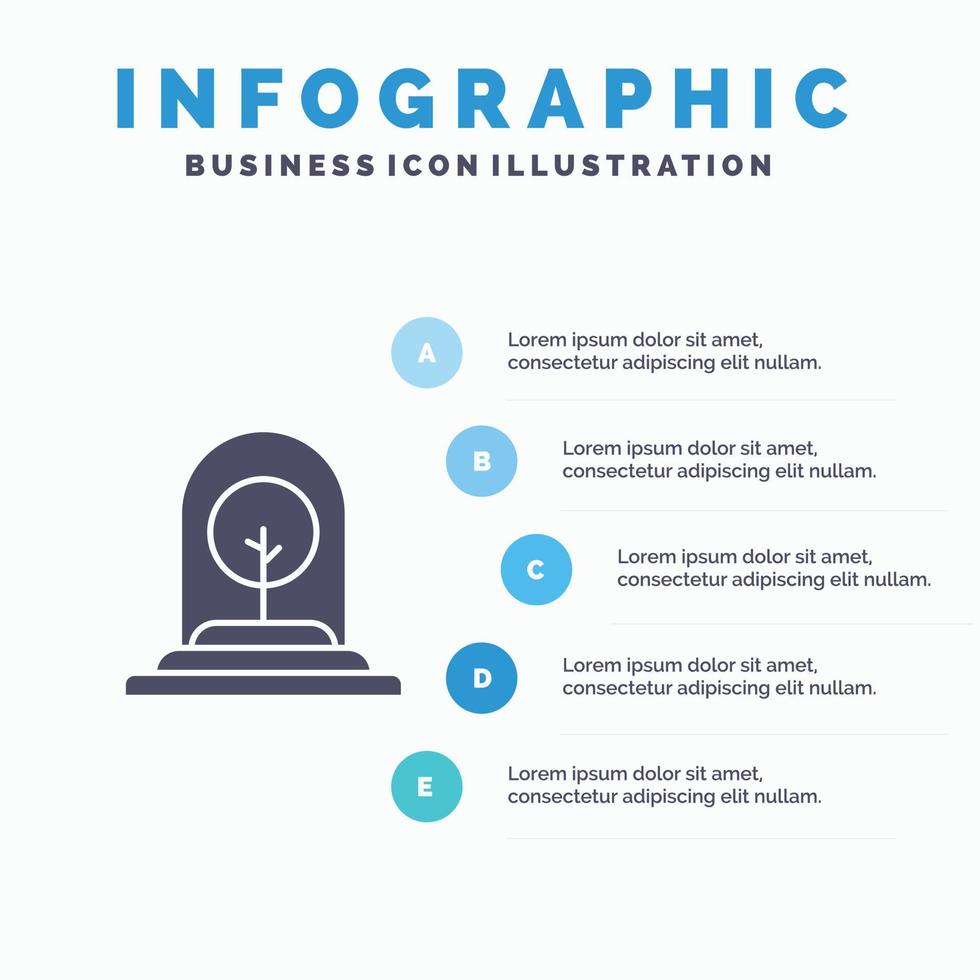 INFOGRAPHIC
BUSINESS ICON ILLUSTRATION

A
Lorem ipsum dolor sit amet, consectetur adipiscing elit nullam.

B
Lorem ipsum dolor sit amet, consectetur adipiscing elit nullam.

C
Lorem ipsum dolor sit amet, consectetur adipiscing elit nullam.

D
Lorem ipsum dolor sit amet, consectetur adipiscing elit nullam.

E
Lorem ipsum dolor sit amet, consectetur adipiscing elit nullam.