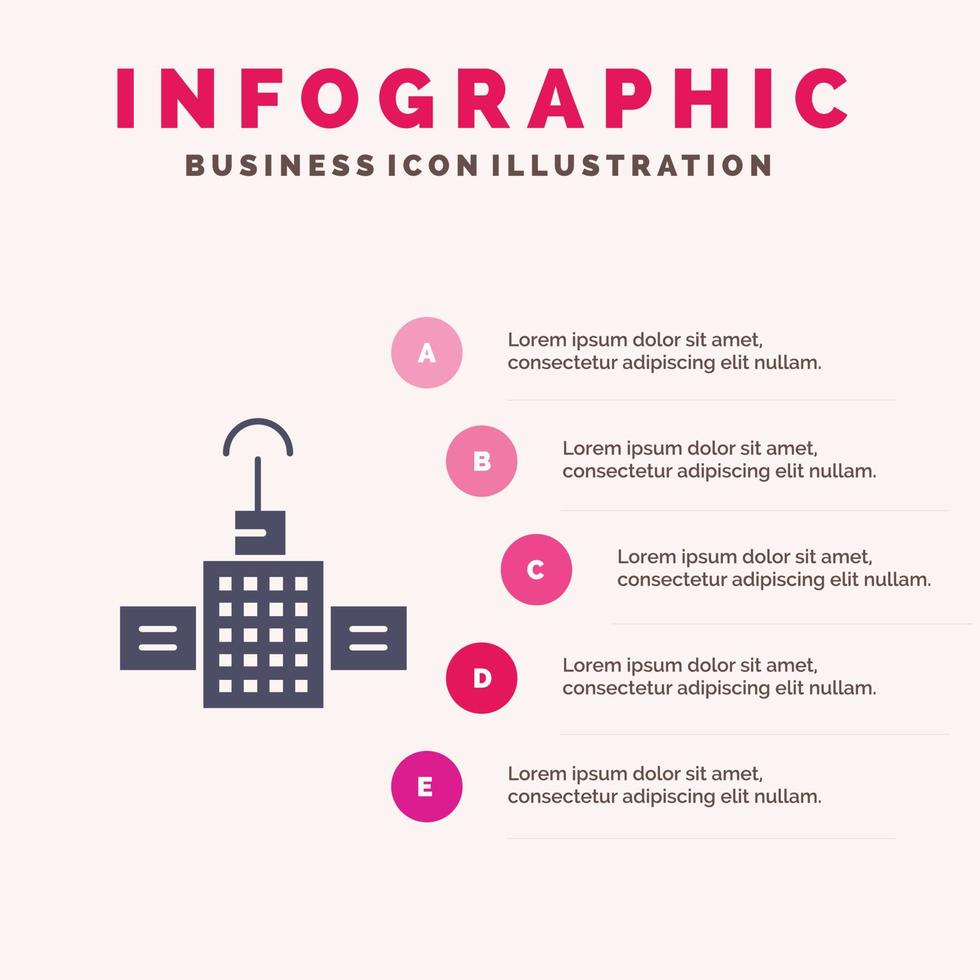 INFOGRAPHIC
BUSINESS ICON ILLUSTRATION

A
Lorem ipsum dolor sit amet, consectetur adipiscing elit nullam.

B
Lorem ipsum dolor sit amet, consectetur adipiscing elit nullam.

C
Lorem ipsum dolor sit amet, consectetur adipiscing elit nullam.

D
Lorem ipsum dolor sit amet, consectetur adipiscing elit nullam.

E
Lorem ipsum dolor sit amet, consectetur adipiscing elit nullam.