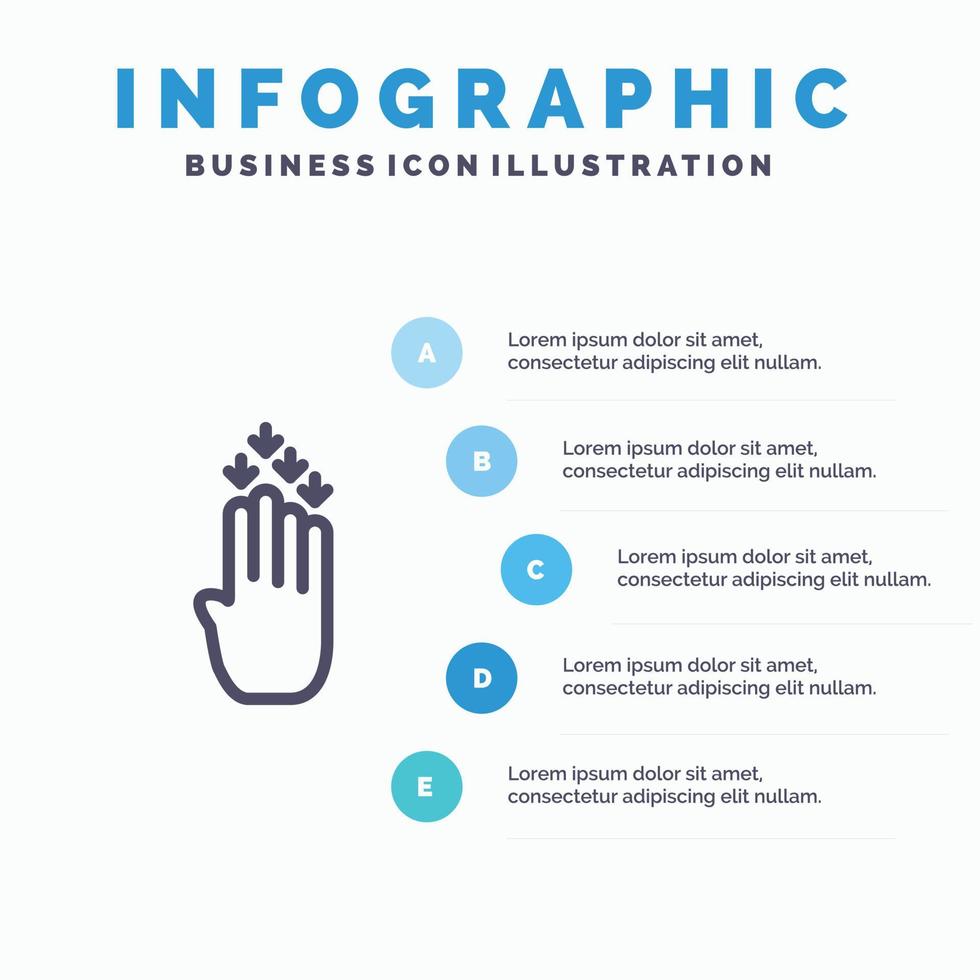 INFOGRAPHIC
BUSINESS ICON ILLUSTRATION

A
Lorem ipsum dolor sit amet, consectetur adipiscing elit nullam.

B
Lorem ipsum dolor sit amet, consectetur adipiscing elit nullam.

C
Lorem ipsum dolor sit amet, consectetur adipiscing elit nullam.

D
Lorem ipsum dolor sit amet, consectetur adipiscing elit nullam.

E
Lorem ipsum dolor sit amet, consectetur adipiscing elit nullam.