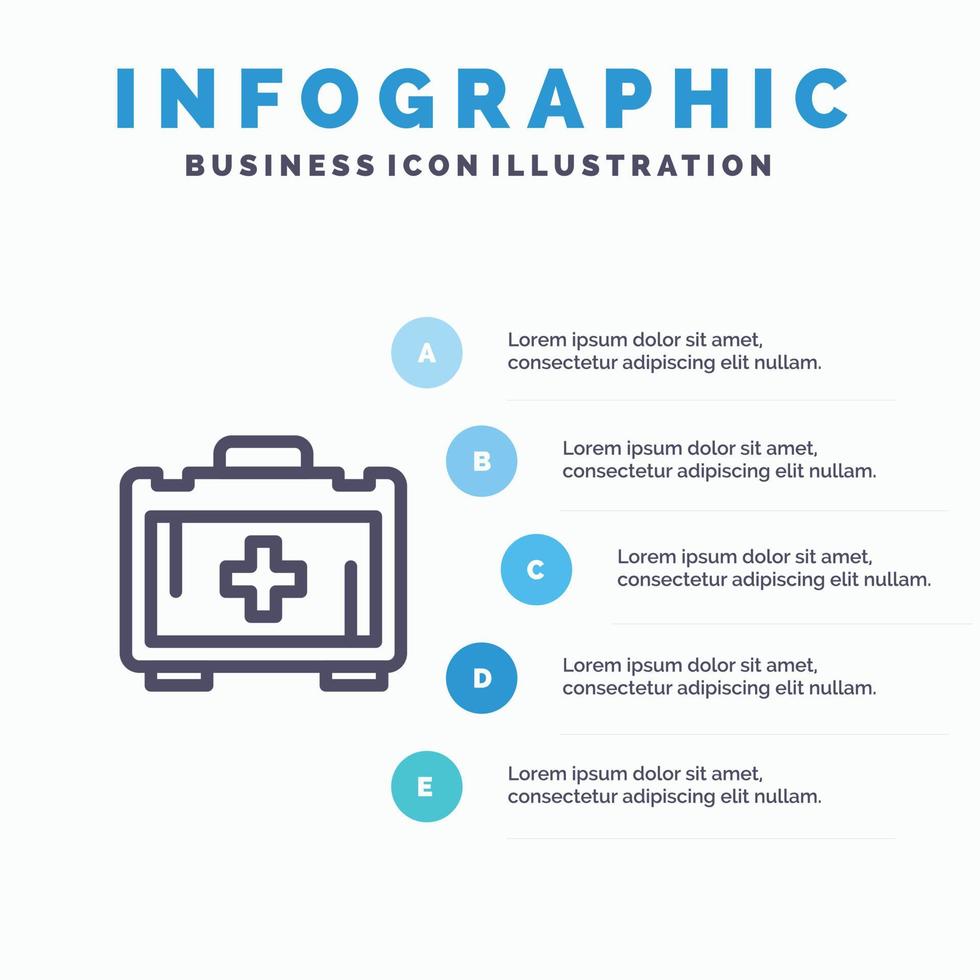 INFOGRAPHIC
BUSINESS ICON ILLUSTRATION

A
Lorem ipsum dolor sit amet, consectetur adipiscing elit nullam.

B
Lorem ipsum dolor sit amet, consectetur adipiscing elit nullam.

C
Lorem ipsum dolor sit amet, consectetur adipiscing elit nullam.

D
Lorem ipsum dolor sit amet, consectetur adipiscing elit nullam.

E
Lorem ipsum dolor sit amet, consectetur adipiscing elit nullam.