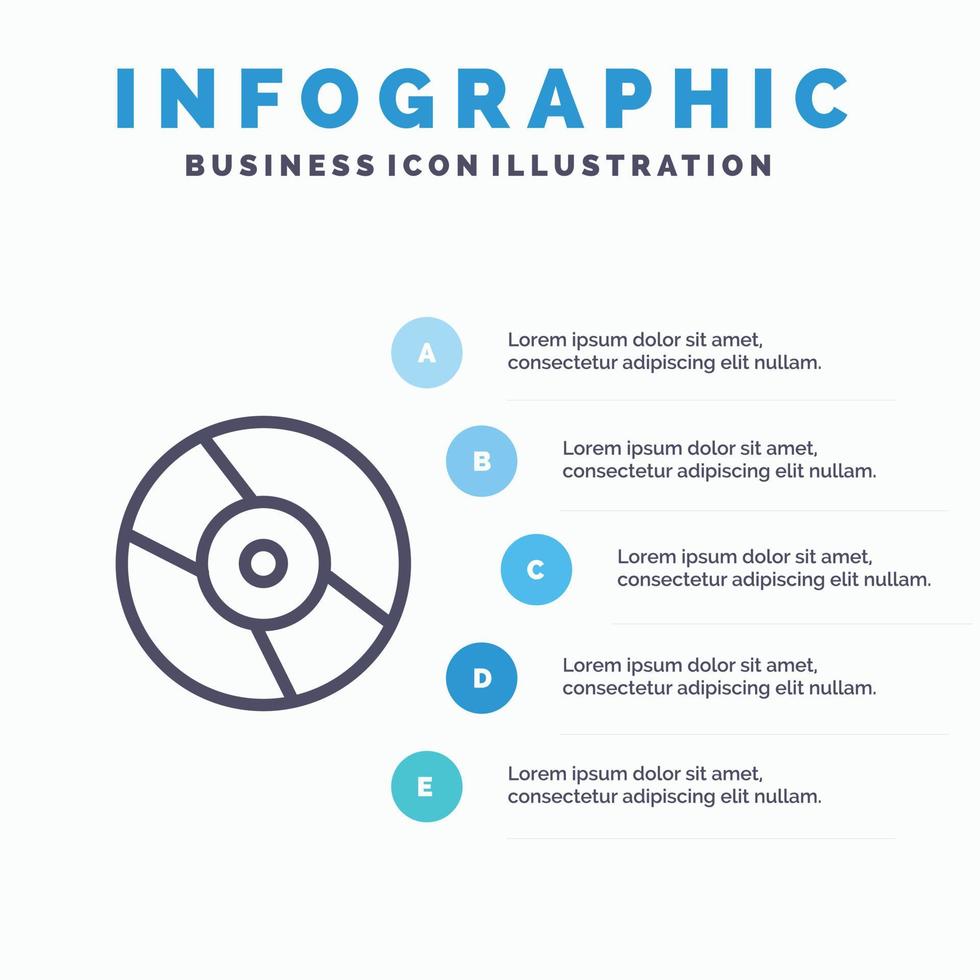 INFOGRAPHIC
BUSINESS ICON ILLUSTRATION

A
Lorem ipsum dolor sit amet, consectetur adipiscing elit nullam.

B
Lorem ipsum dolor sit amet, consectetur adipiscing elit nullam.

C
Lorem ipsum dolor sit amet, consectetur adipiscing elit nullam.

D
Lorem ipsum dolor sit amet, consectetur adipiscing elit nullam.

E
Lorem ipsum dolor sit amet, consectetur adipiscing elit nullam.