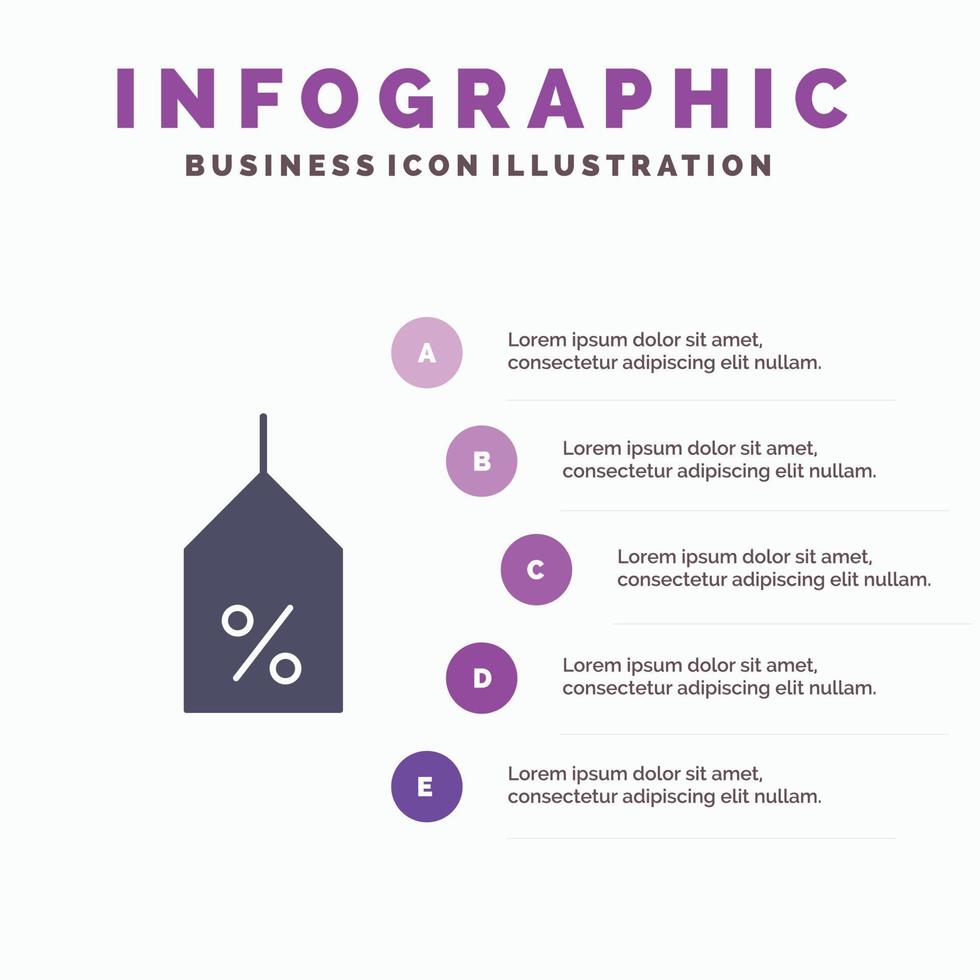 INFOGRAPHIC
BUSINESS ICON ILLUSTRATION

%

A
Lorem ipsum dolor sit amet, consectetur adipiscing elit nullam.

B
Lorem ipsum dolor sit amet, consectetur adipiscing elit nullam.

C
Lorem ipsum dolor sit amet, consectetur adipiscing elit nullam.

D
Lorem ipsum dolor sit amet, consectetur adipiscing elit nullam.

E
Lorem ipsum dolor sit amet, consectetur adipiscing elit nullam.