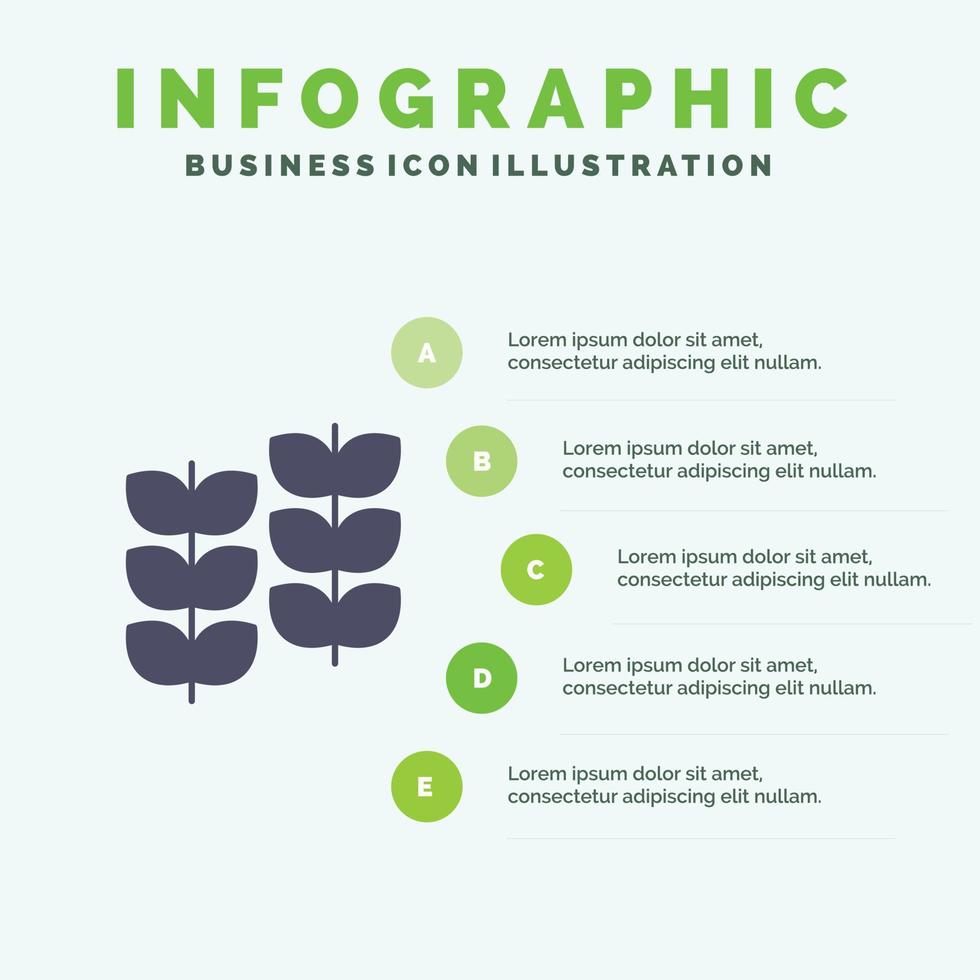 INFOGRAPHIC
BUSINESS ICON ILLUSTRATION

A
Lorem ipsum dolor sit amet, consectetur adipiscing elit nullam.

B
Lorem ipsum dolor sit amet, consectetur adipiscing elit nullam.

C
Lorem ipsum dolor sit amet, consectetur adipiscing elit nullam.

D
Lorem ipsum dolor sit amet, consectetur adipiscing elit nullam.

E
Lorem ipsum dolor sit amet, consectetur adipiscing elit nullam.