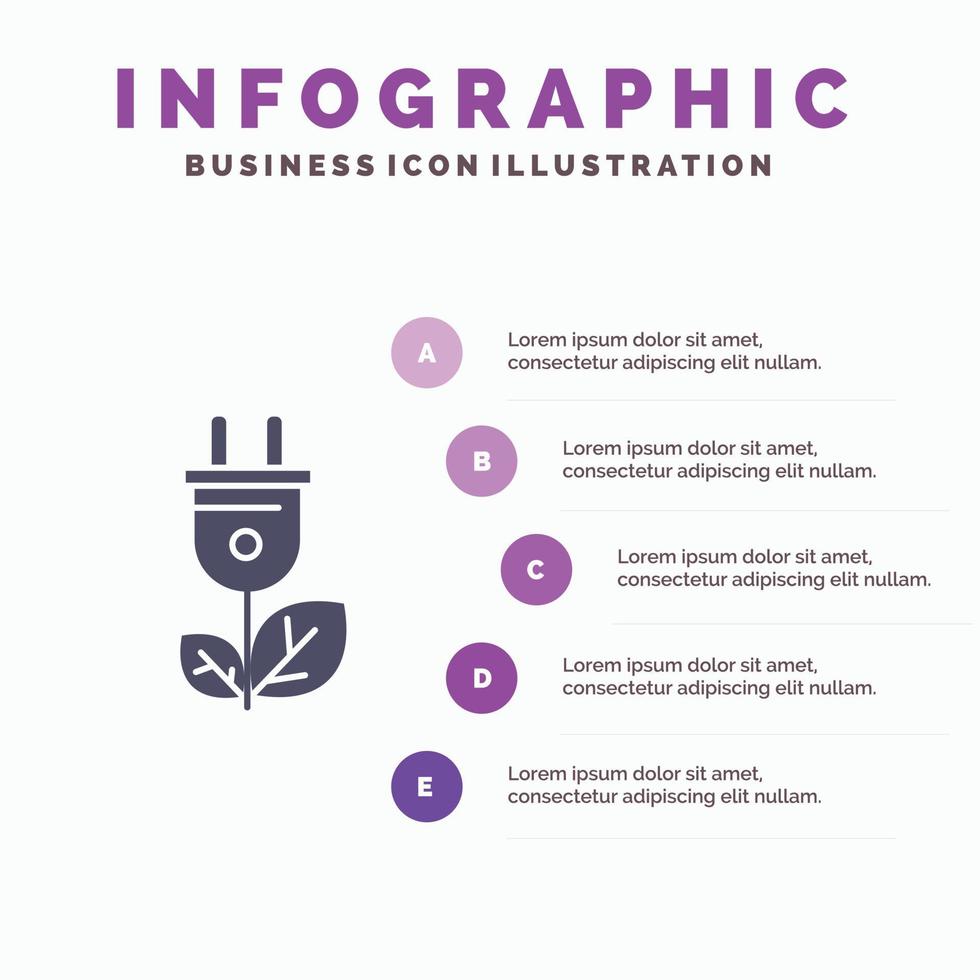 INFOGRAPHIC
BUSINESS ICON ILLUSTRATION

A
Lorem ipsum dolor sit amet, consectetur adipiscing elit nullam.

B
Lorem ipsum dolor sit amet, consectetur adipiscing elit nullam.

C
Lorem ipsum dolor sit amet, consectetur adipiscing elit nullam.

D
Lorem ipsum dolor sit amet, consectetur adipiscing elit nullam.

E
Lorem ipsum dolor sit amet, consectetur adipiscing elit nullam.