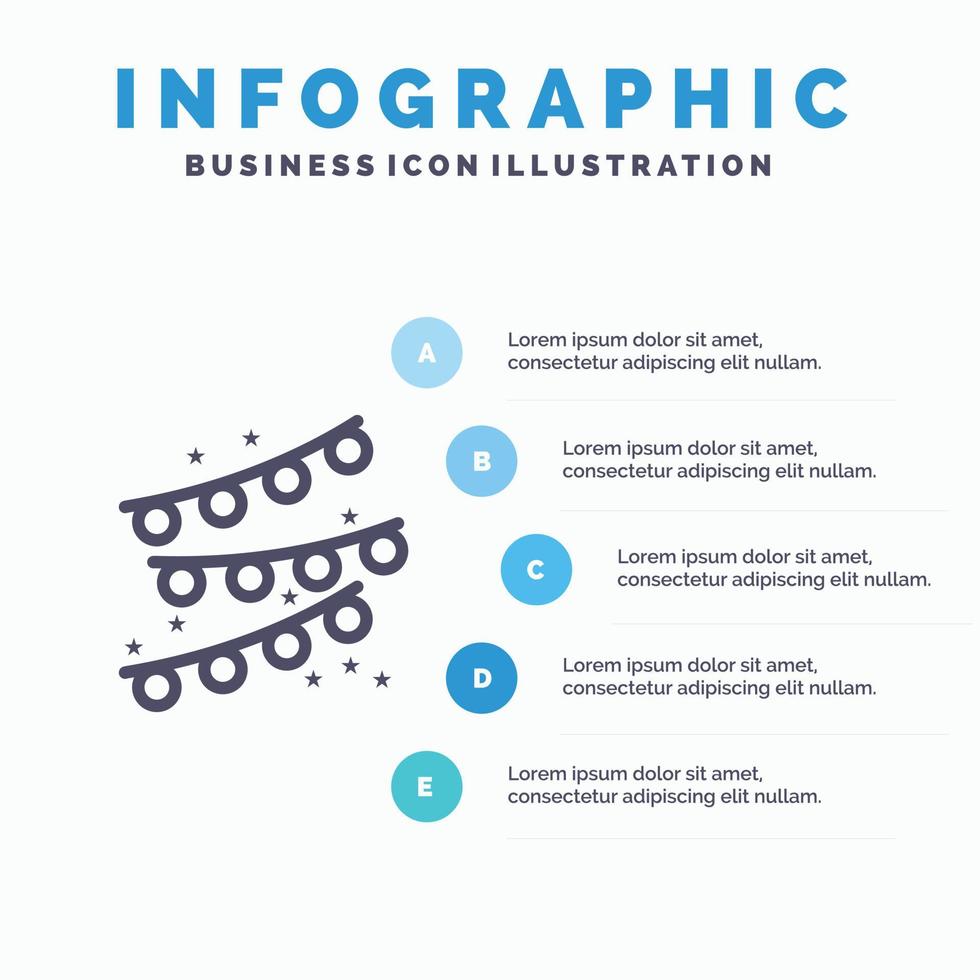 INFOGRAPHIC
BUSINESS ICON ILLUSTRATION

A
Lorem ipsum dolor sit amet, consectetur adipiscing elit nullam.

B
Lorem ipsum dolor sit amet, consectetur adipiscing elit nullam.

C
Lorem ipsum dolor sit amet, consectetur adipiscing elit nullam.

D
Lorem ipsum dolor sit amet, consectetur adipiscing elit nullam.

E
Lorem ipsum dolor sit amet, consectetur adipiscing elit nullam.