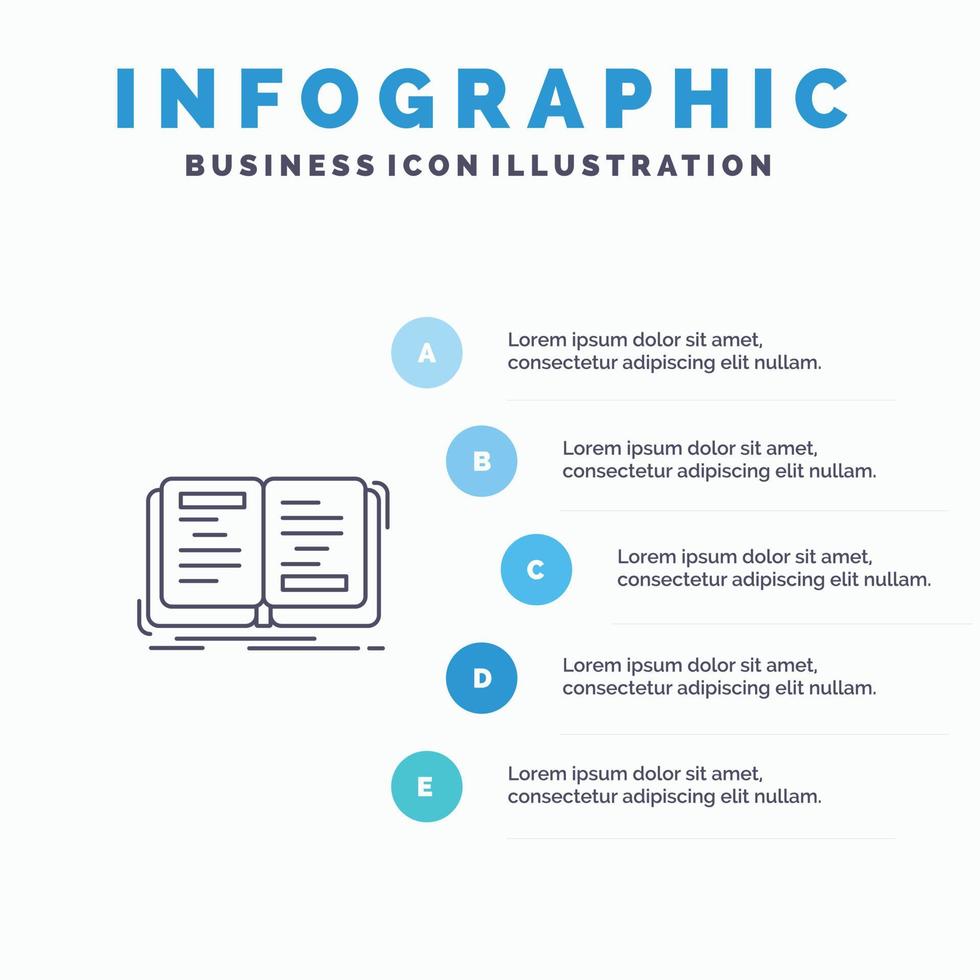 INFOGRAPHIC
BUSINESS ICON ILLUSTRATION

A
Lorem ipsum dolor sit amet, consectetur adipiscing elit nullam.

B
Lorem ipsum dolor sit amet, consectetur adipiscing elit nullam.

C
Lorem ipsum dolor sit amet, consectetur adipiscing elit nullam.

D
Lorem ipsum dolor sit amet, consectetur adipiscing elit nullam.

E
Lorem ipsum dolor sit amet, consectetur adipiscing elit nullam.