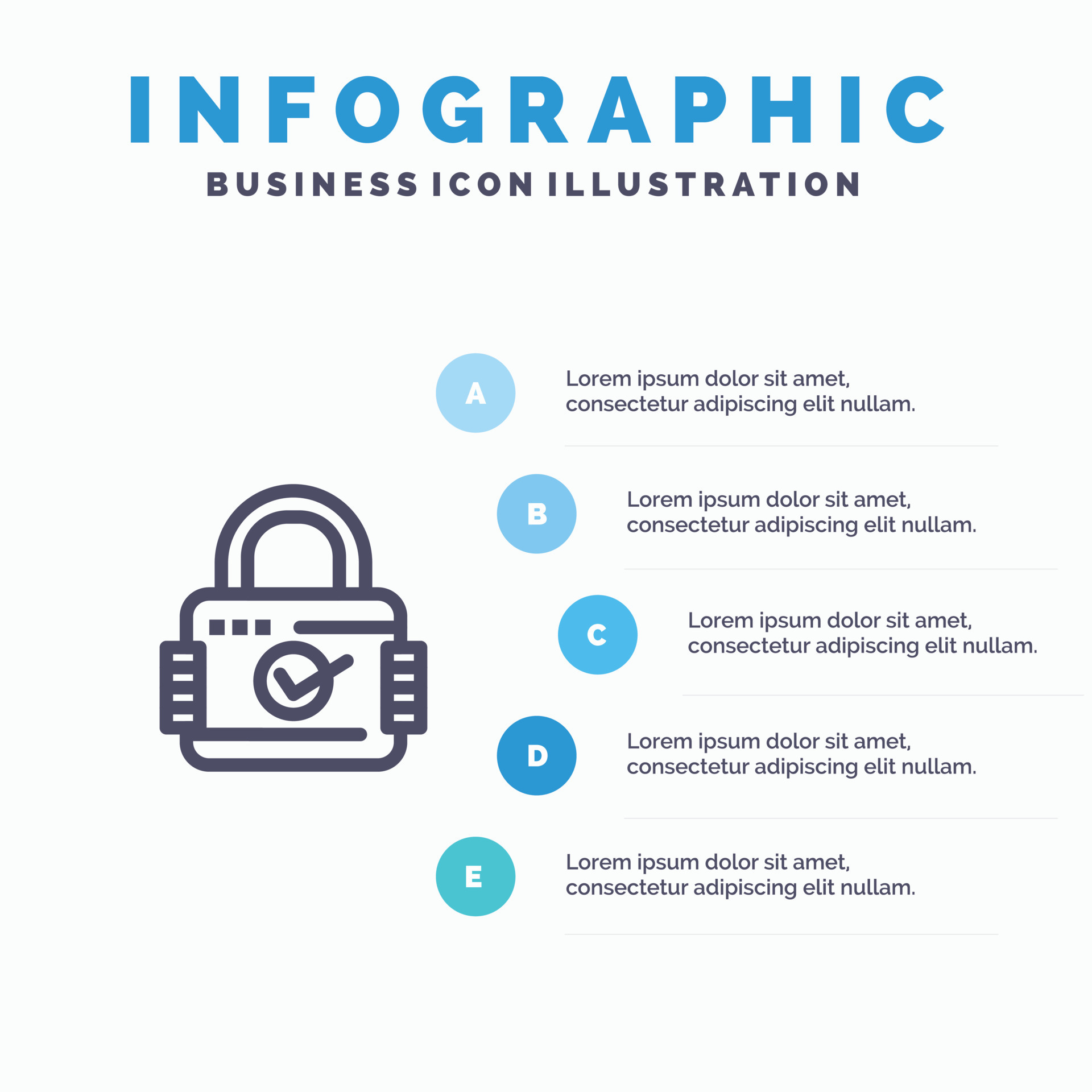 INFOGRAPHIC

BUSINESS ICON ILLUSTRATION

A

Lorem ipsum dolor sit amet, consectetur adipiscing elit nullam.

B

Lorem ipsum dolor sit amet, consectetur adipiscing elit nullam.

C

Lorem ipsum dolor sit amet, consectetur adipiscing elit nullam.

D

Lorem ipsum dolor sit amet, consectetur adipiscing elit nullam.

E

Lorem ipsum dolor sit amet, consectetur adipiscing elit nullam.