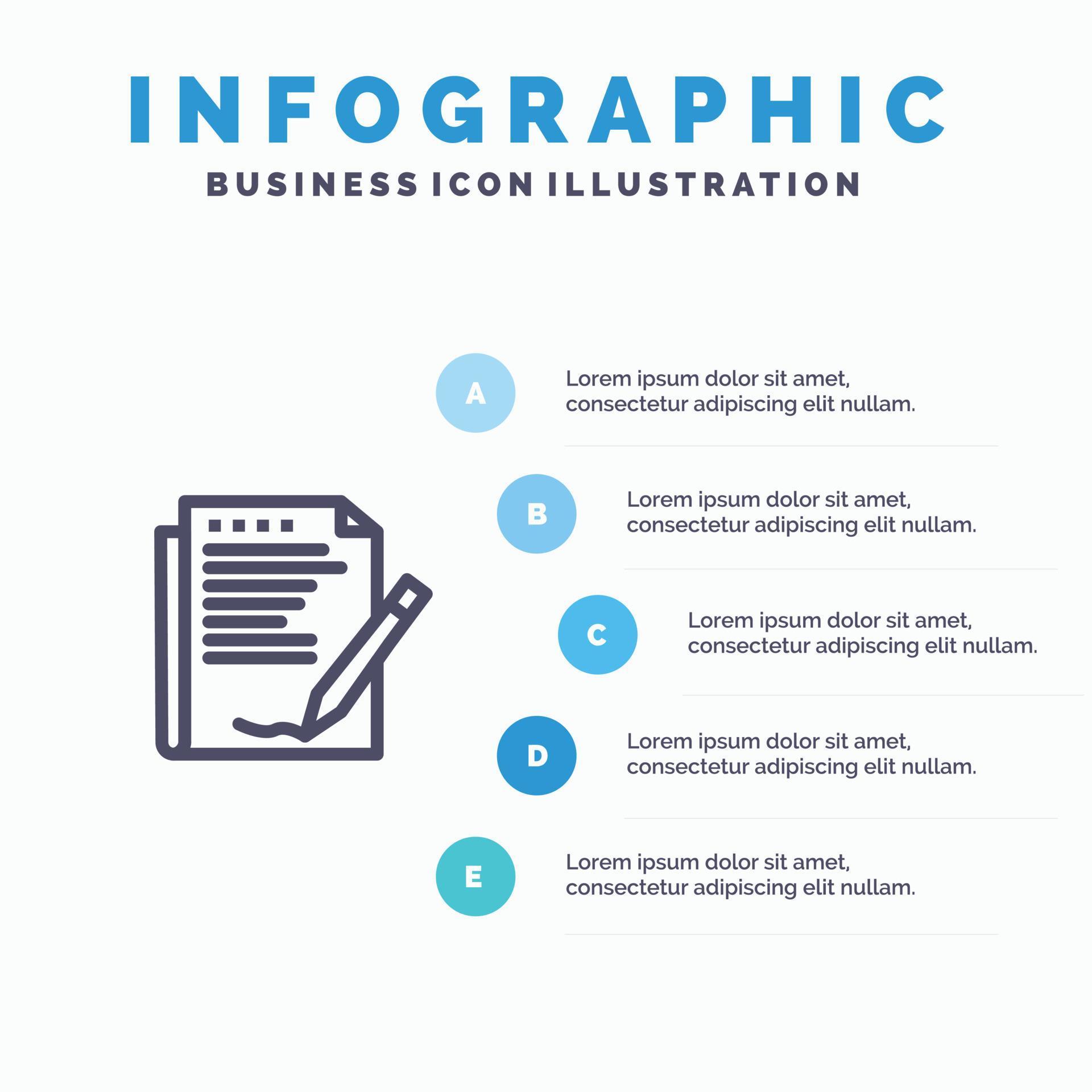 INFOGRAPHIC

BUSINESS ICON ILLUSTRATION

A

Lorem ipsum dolor sit amet, consectetur adipiscing elit nullam.

B

Lorem ipsum dolor sit amet, consectetur adipiscing elit nullam.

C

Lorem ipsum dolor sit amet, consectetur adipiscing elit nullam.

D

Lorem ipsum dolor sit amet, consectetur adipiscing elit nullam.

E

Lorem ipsum dolor sit amet, consectetur adipiscing elit nullam.