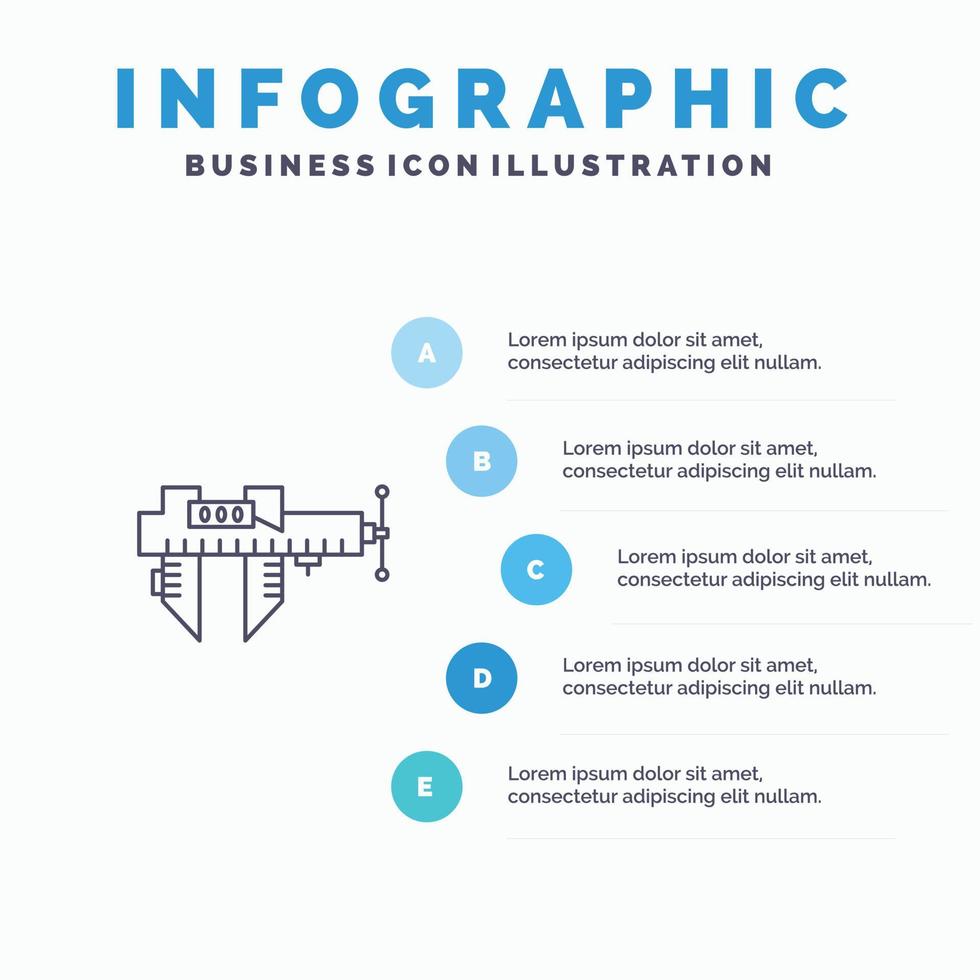 INFOGRAPHIC
BUSINESS ICON ILLUSTRATION

000

A
Lorem ipsum dolor sit amet, consectetur adipiscing elit nullam.

B
Lorem ipsum dolor sit amet, consectetur adipiscing elit nullam.

C
Lorem ipsum dolor sit amet, consectetur adipiscing elit nullam.

D
Lorem ipsum dolor sit amet, consectetur adipiscing elit nullam.

E
Lorem ipsum dolor sit amet, consectetur adipiscing elit nullam.