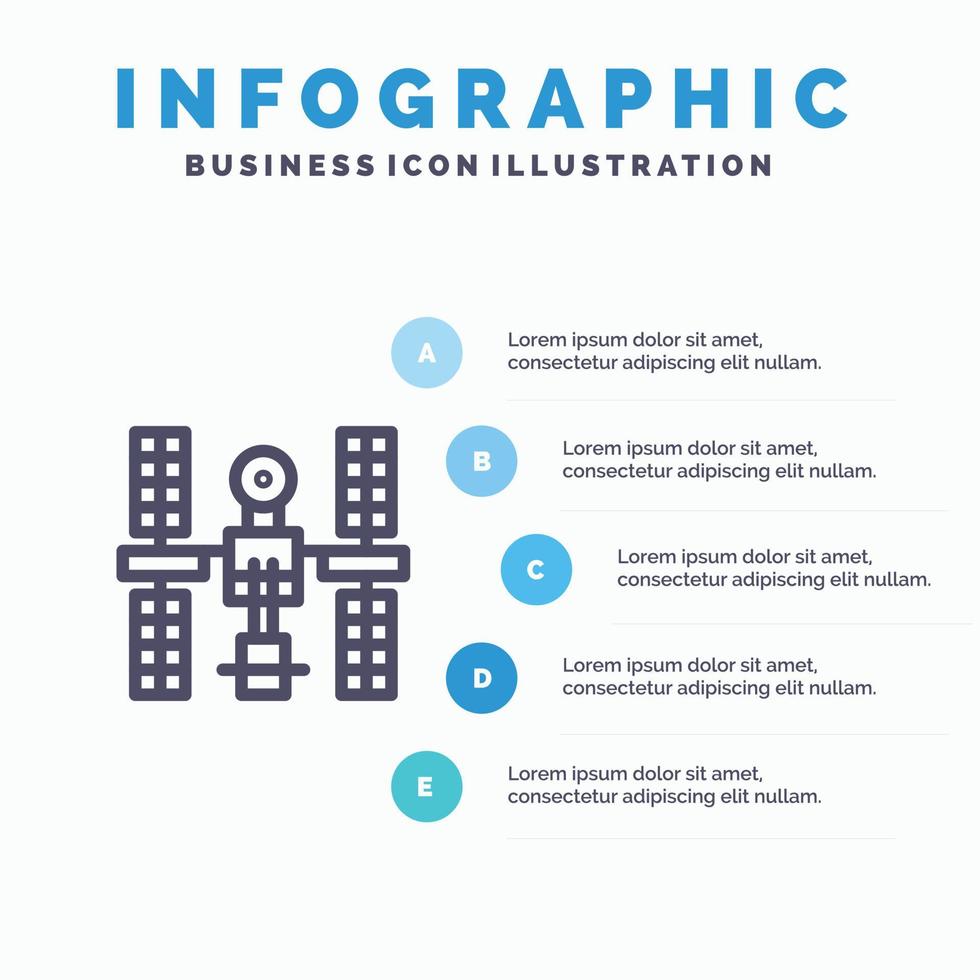 INFOGRAPHIC
BUSINESS ICON ILLUSTRATION

A
Lorem ipsum dolor sit amet, consectetur adipiscing elit nullam.

B
Lorem ipsum dolor sit amet, consectetur adipiscing elit nullam.

C
Lorem ipsum dolor sit amet, consectetur adipiscing elit nullam.

D
Lorem ipsum dolor sit amet, consectetur adipiscing elit nullam.

E
Lorem ipsum dolor sit amet, consectetur adipiscing elit nullam.