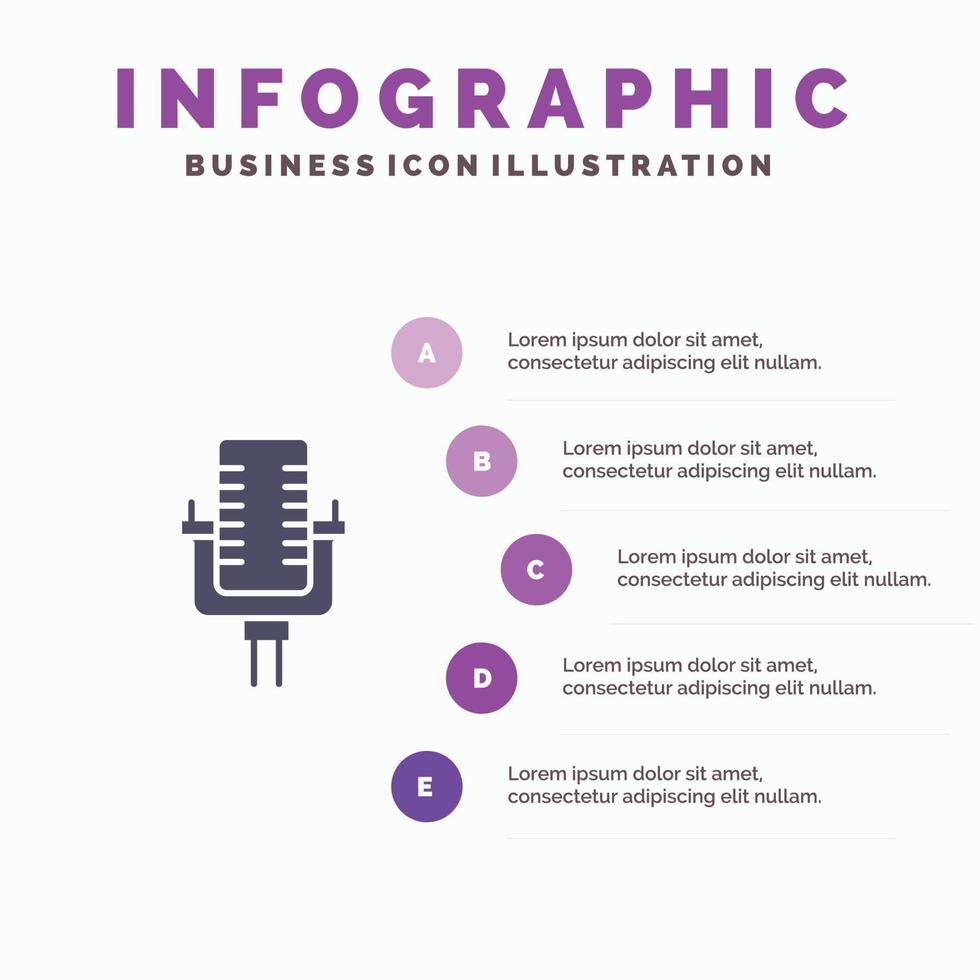 INFOGRAPHIC

BUSINESS ICON ILLUSTRATION

A

Lorem ipsum dolor sit amet, consectetur adipiscing elit nullam.

B

Lorem ipsum dolor sit amet, consectetur adipiscing elit nullam.

C

Lorem ipsum dolor sit amet, consectetur adipiscing elit nullam.

D

Lorem ipsum dolor sit amet, consectetur adipiscing elit nullam.

E

Lorem ipsum dolor sit amet, consectetur adipiscing elit nullam.