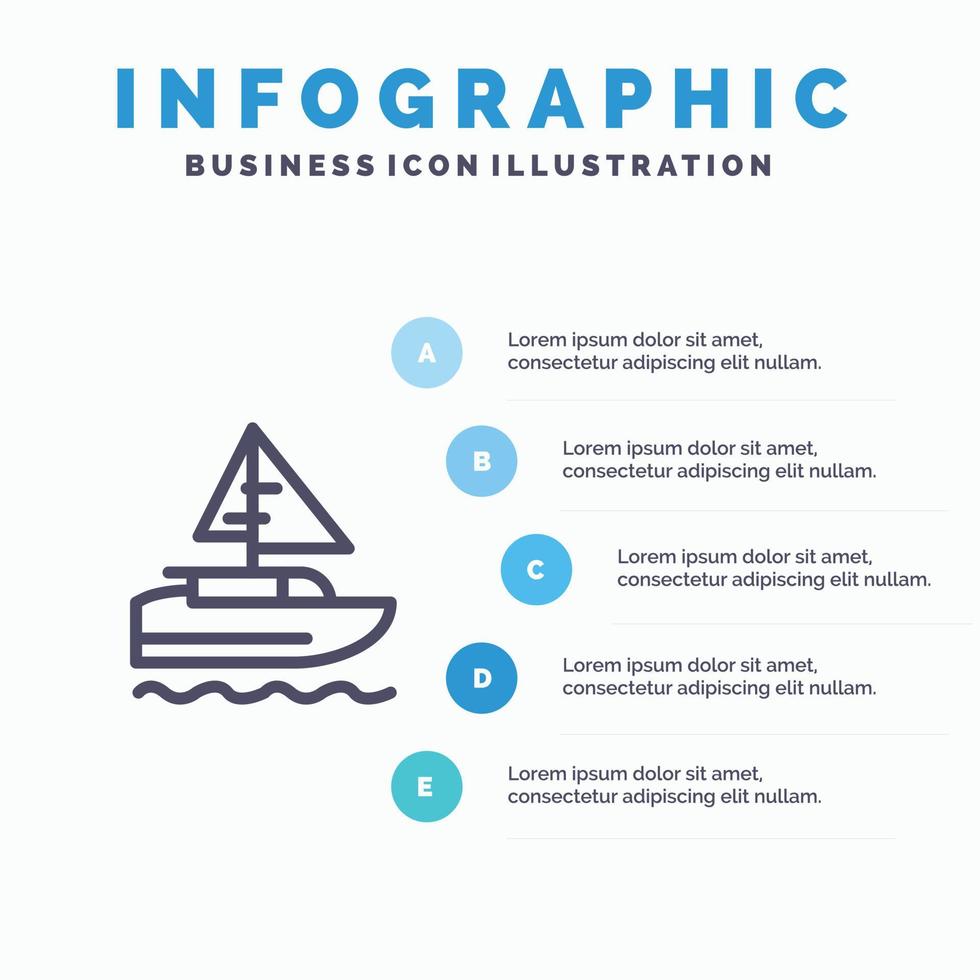 INFOGRAPHIC

BUSINESS ICON ILLUSTRATION

A

Lorem ipsum dolor sit amet, consectetur adipiscing elit nullam.

B

Lorem ipsum dolor sit amet, consectetur adipiscing elit nullam.

C

Lorem ipsum dolor sit amet, consectetur adipiscing elit nullam.

D

Lorem ipsum dolor sit amet, consectetur adipiscing elit nullam.

E

Lorem ipsum dolor sit amet, consectetur adipiscing elit nullam.