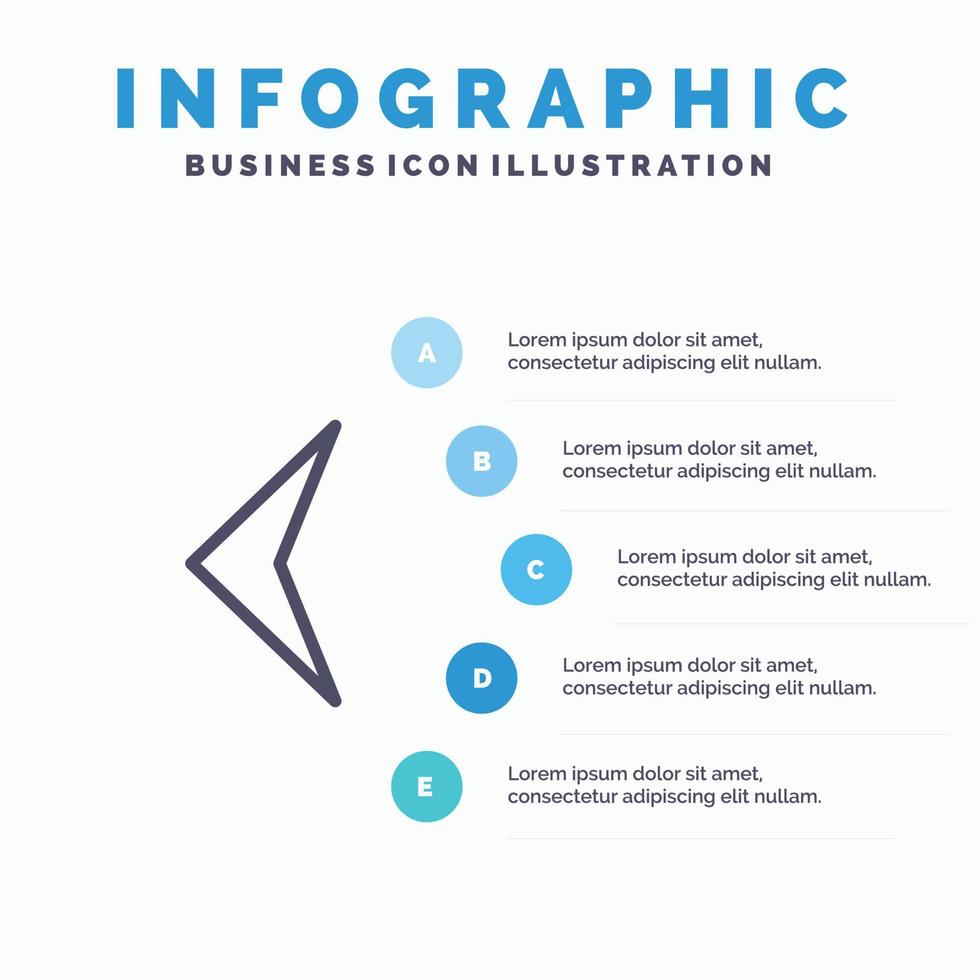 INFOGRAPHIC
BUSINESS ICON ILLUSTRATION

A
Lorem ipsum dolor sit amet, consectetur adipiscing elit nullam.

B
Lorem ipsum dolor sit amet, consectetur adipiscing elit nullam.

C
Lorem ipsum dolor sit amet, consectetur adipiscing elit nullam.

D
Lorem ipsum dolor sit amet, consectetur adipiscing elit nullam.

E
Lorem ipsum dolor sit amet, consectetur adipiscing elit nullam.