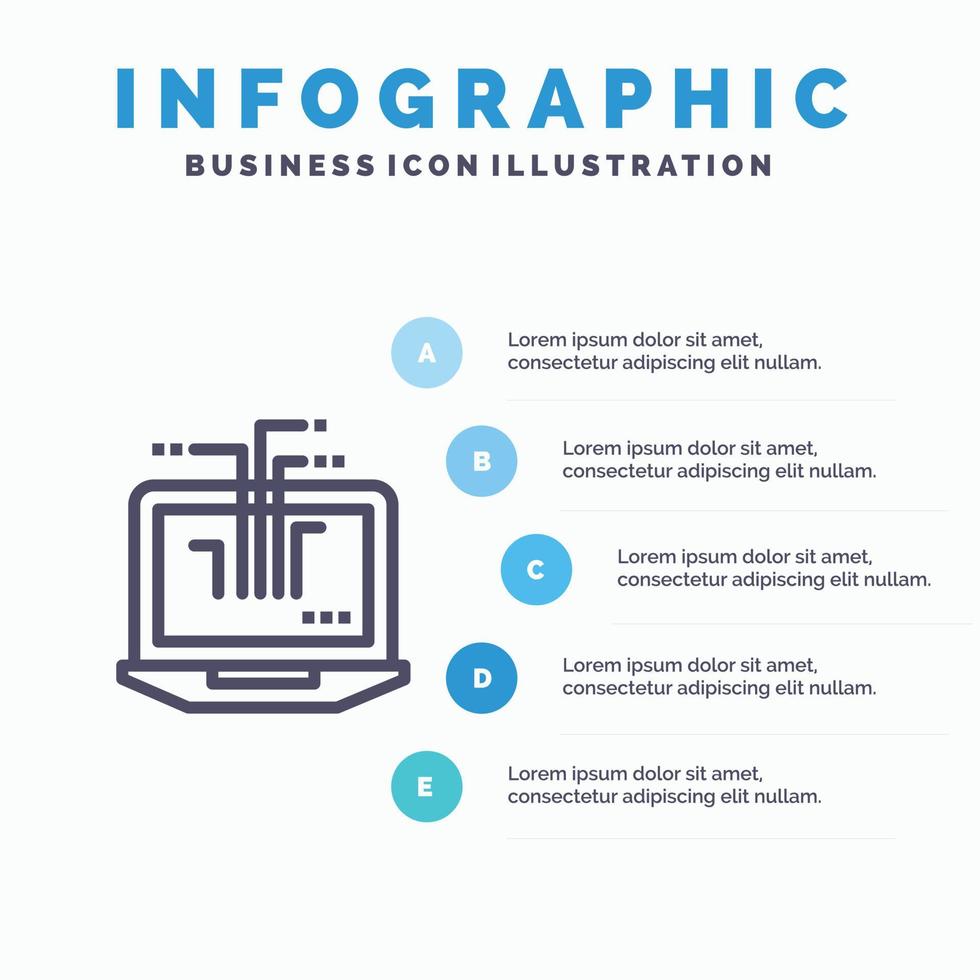 INFOGRAPHIC
BUSINESS ICON ILLUSTRATION

A
Lorem ipsum dolor sit amet, consectetur adipiscing elit nullam.

B
Lorem ipsum dolor sit amet, consectetur adipiscing elit nullam.

C
Lorem ipsum dolor sit amet, consectetur adipiscing elit nullam.

D
Lorem ipsum dolor sit amet, consectetur adipiscing elit nullam.

E
Lorem ipsum dolor sit amet, consectetur adipiscing elit nullam.