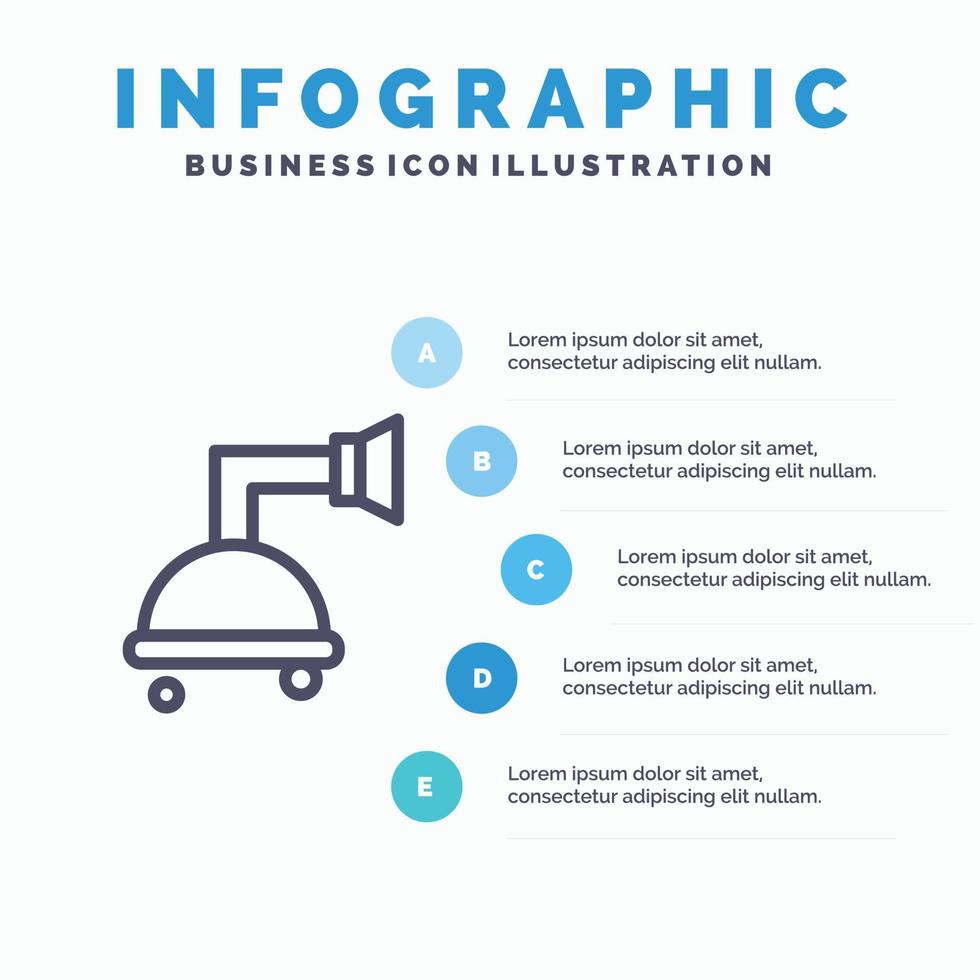 INFOGRAPHIC
BUSINESS ICON ILLUSTRATION

A
Lorem ipsum dolor sit amet, consectetur adipiscing elit nullam.

B
Lorem ipsum dolor sit amet, consectetur adipiscing elit nullam.

C
Lorem ipsum dolor sit amet, consectetur adipiscing elit nullam.

D
Lorem ipsum dolor sit amet, consectetur adipiscing elit nullam.

E
Lorem ipsum dolor sit amet, consectetur adipiscing elit nullam.