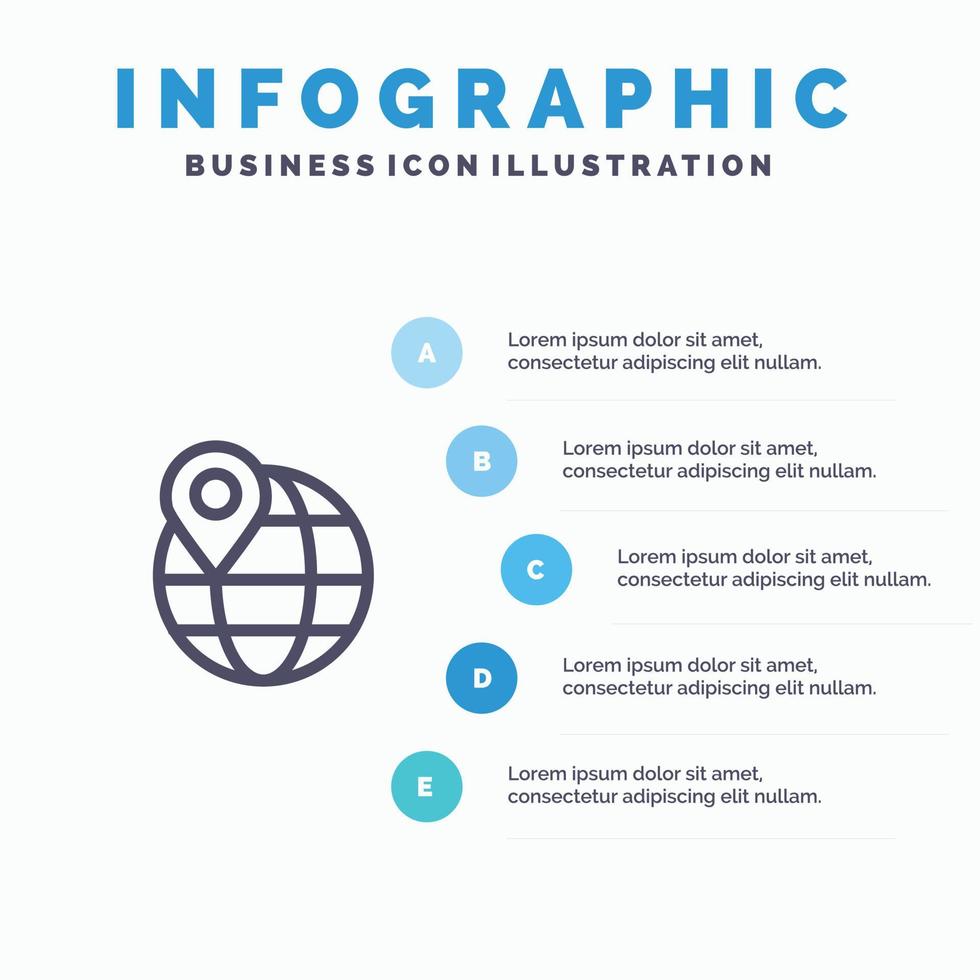 INFOGRAPHIC

BUSINESS ICON ILLUSTRATION

A

Lorem ipsum dolor sit amet, consectetur adipiscing elit nullam.

B

Lorem ipsum dolor sit amet, consectetur adipiscing elit nullam.

C

Lorem ipsum dolor sit amet, consectetur adipiscing elit nullam.

D

Lorem ipsum dolor sit amet, consectetur adipiscing elit nullam.

E

Lorem ipsum dolor sit amet, consectetur adipiscing elit nullam.