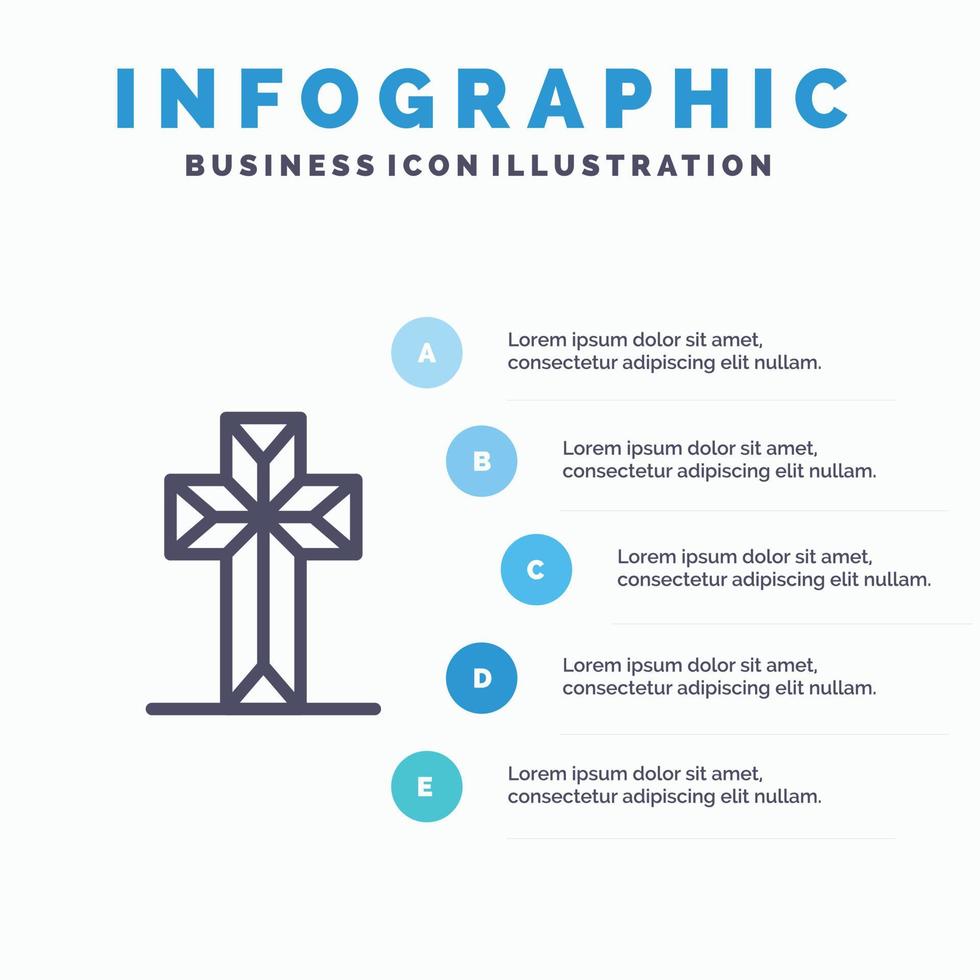 INFOGRAPHIC
BUSINESS ICON ILLUSTRATION

A
Lorem ipsum dolor sit amet, consectetur adipiscing elit nullam.

B
Lorem ipsum dolor sit amet, consectetur adipiscing elit nullam.

C
Lorem ipsum dolor sit amet, consectetur adipiscing elit nullam.

D
Lorem ipsum dolor sit amet, consectetur adipiscing elit nullam.

E
Lorem ipsum dolor sit amet, consectetur adipiscing elit nullam.