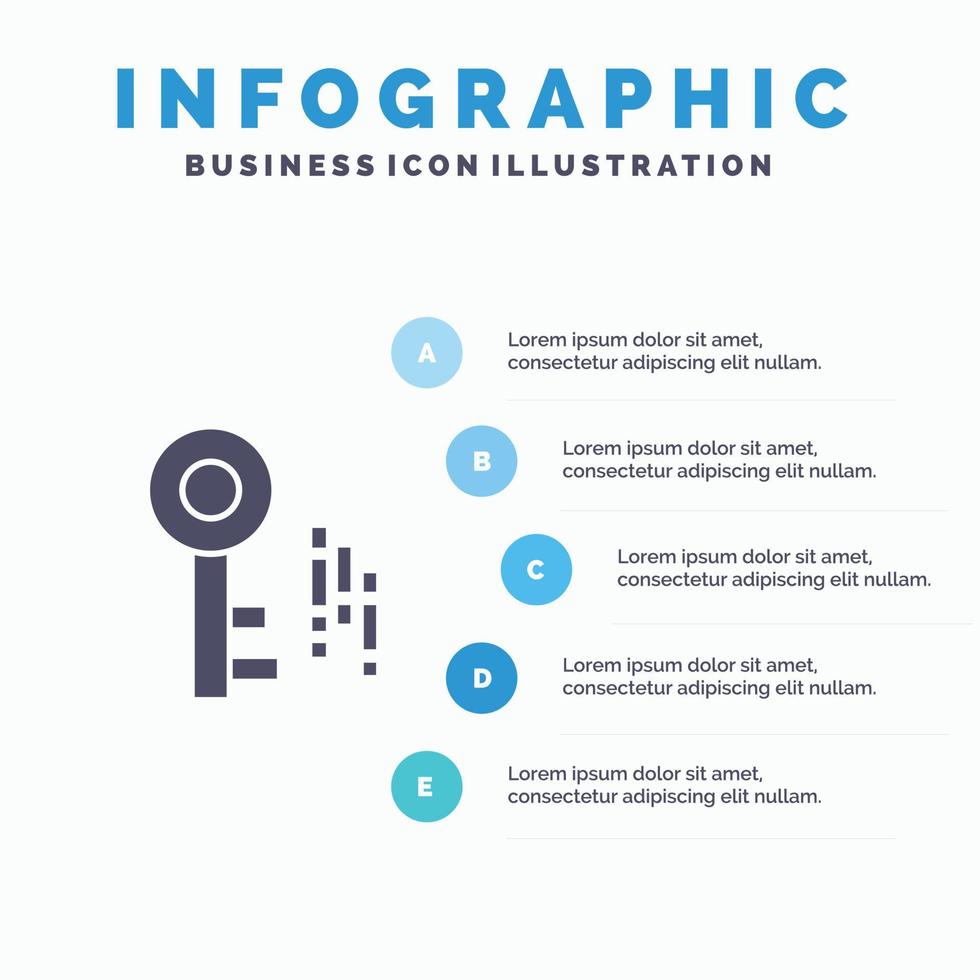 INFOGRAPHIC
BUSINESS ICON ILLUSTRATION

A
Lorem ipsum dolor sit amet, consectetur adipiscing elit nullam.

B
Lorem ipsum dolor sit amet, consectetur adipiscing elit nullam.

C
Lorem ipsum dolor sit amet, consectetur adipiscing elit nullam.

D
Lorem ipsum dolor sit amet, consectetur adipiscing elit nullam.

E
Lorem ipsum dolor sit amet, consectetur adipiscing elit nullam.