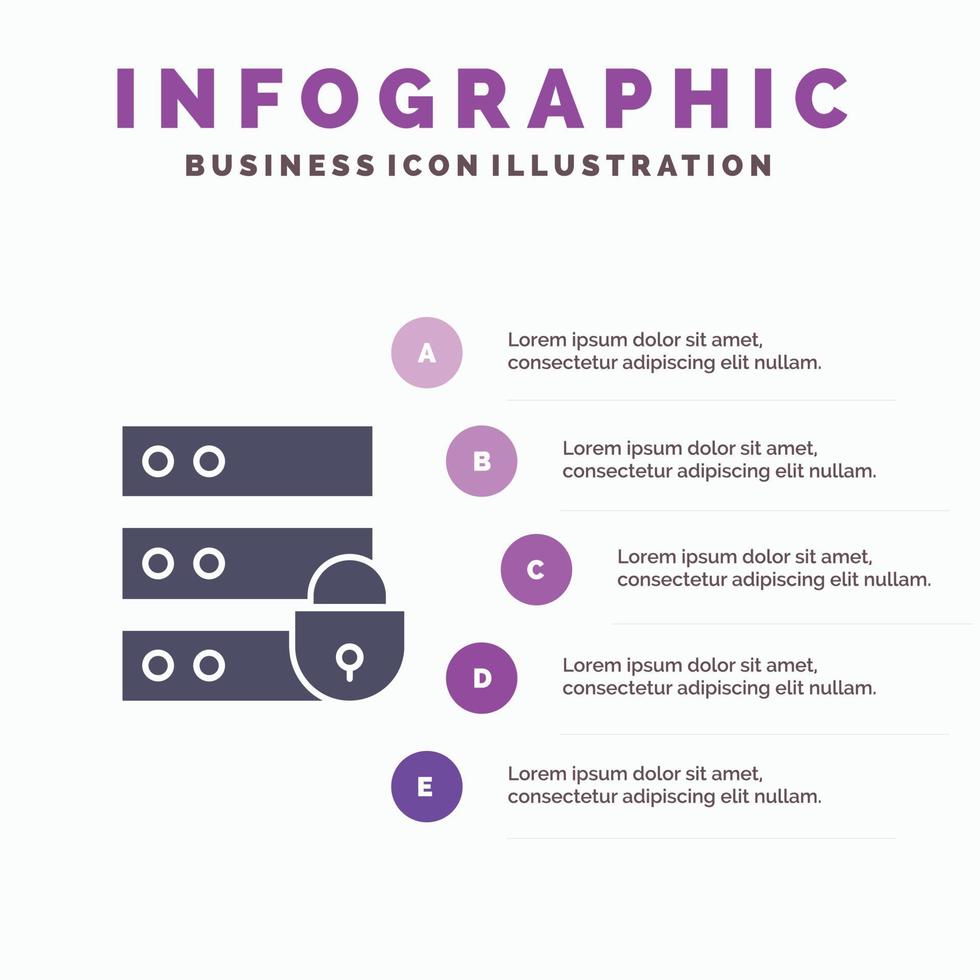 INFOGRAPHIC
BUSINESS ICON ILLUSTRATION

A
Lorem ipsum dolor sit amet, consectetur adipiscing elit nullam.

B
Lorem ipsum dolor sit amet, consectetur adipiscing elit nullam.

C
Lorem ipsum dolor sit amet, consectetur adipiscing elit nullam.

D
Lorem ipsum dolor sit amet, consectetur adipiscing elit nullam.

E
Lorem ipsum dolor sit amet, consectetur adipiscing elit nullam.