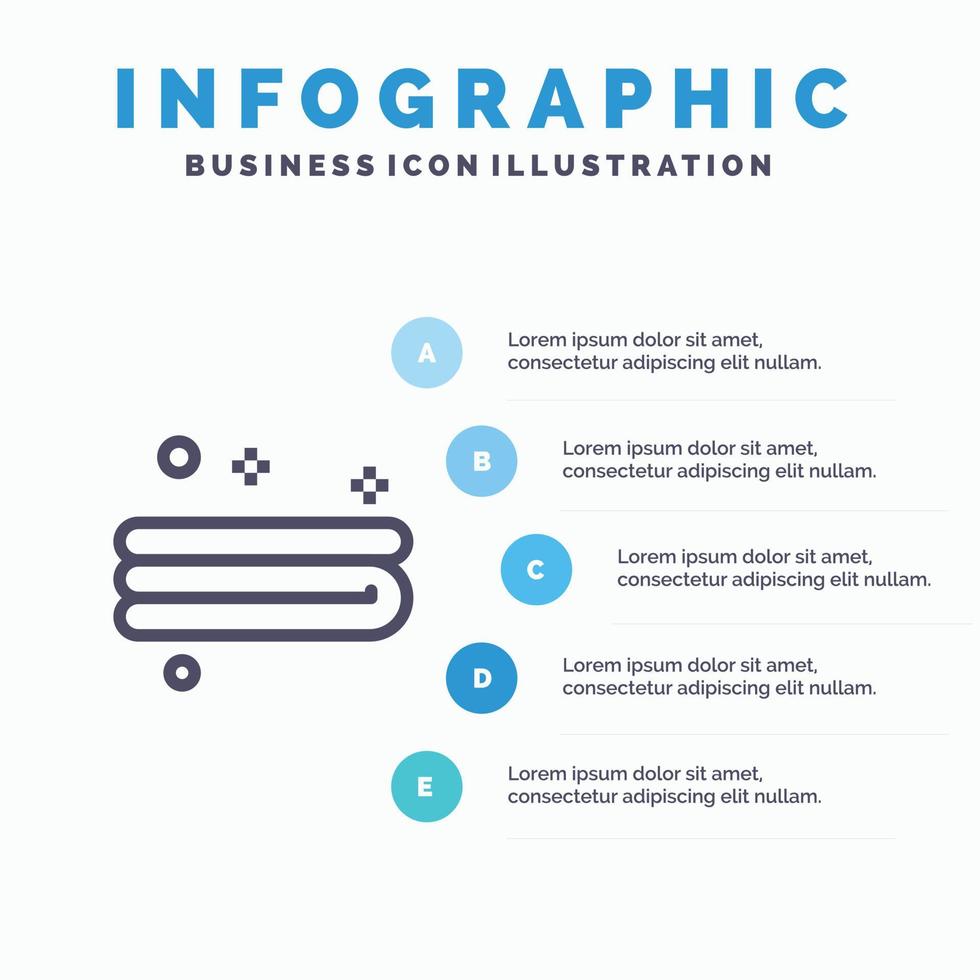 INFOGRAPHIC
BUSINESS ICON ILLUSTRATION

A
Lorem ipsum dolor sit amet, consectetur adipiscing elit nullam.

B
Lorem ipsum dolor sit amet, consectetur adipiscing elit nullam.

C
Lorem ipsum dolor sit amet, consectetur adipiscing elit nullam.

D
Lorem ipsum dolor sit amet, consectetur adipiscing elit nullam.

E
Lorem ipsum dolor sit amet, consectetur adipiscing elit nullam.