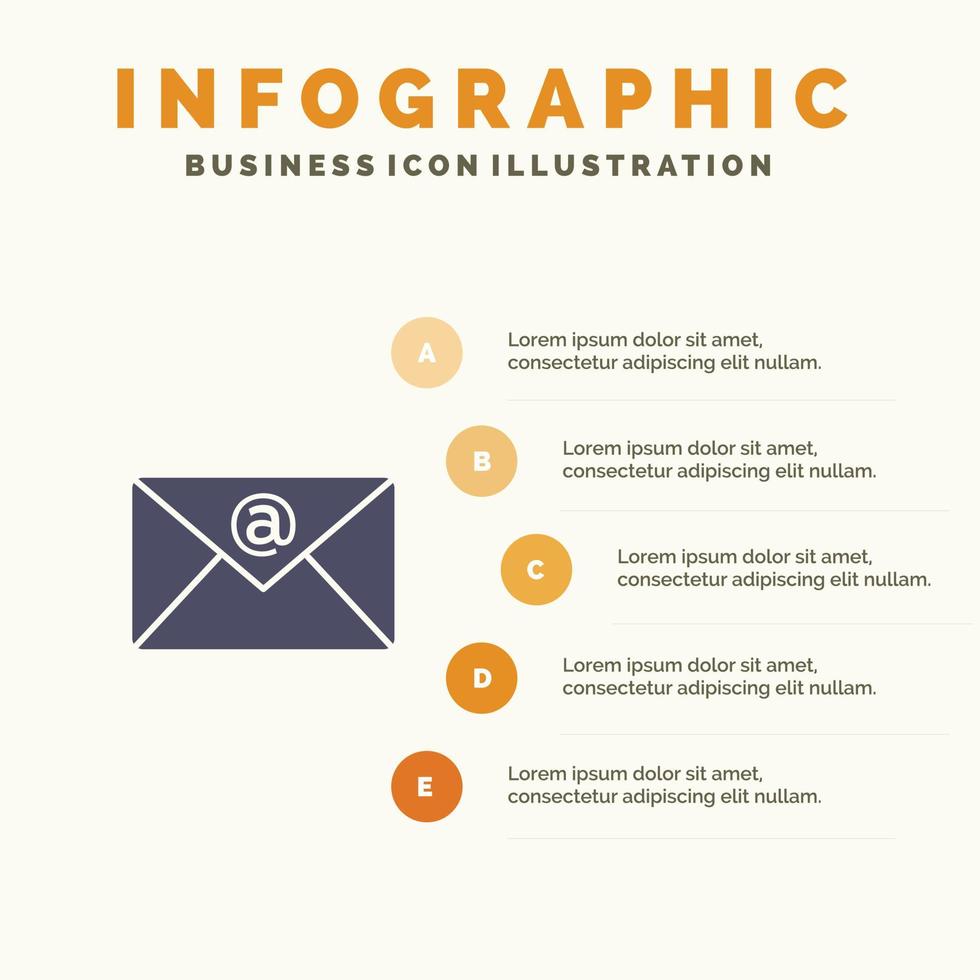 INFOGRAPHIC
BUSINESS ICON ILLUSTRATION

@

A
Lorem ipsum dolor sit amet, consectetur adipiscing elit nullam.

B
Lorem ipsum dolor sit amet, consectetur adipiscing elit nullam.

C
Lorem ipsum dolor sit amet, consectetur adipiscing elit nullam.

D
Lorem ipsum dolor sit amet, consectetur adipiscing elit nullam.

E
Lorem ipsum dolor sit amet, consectetur adipiscing elit nullam.