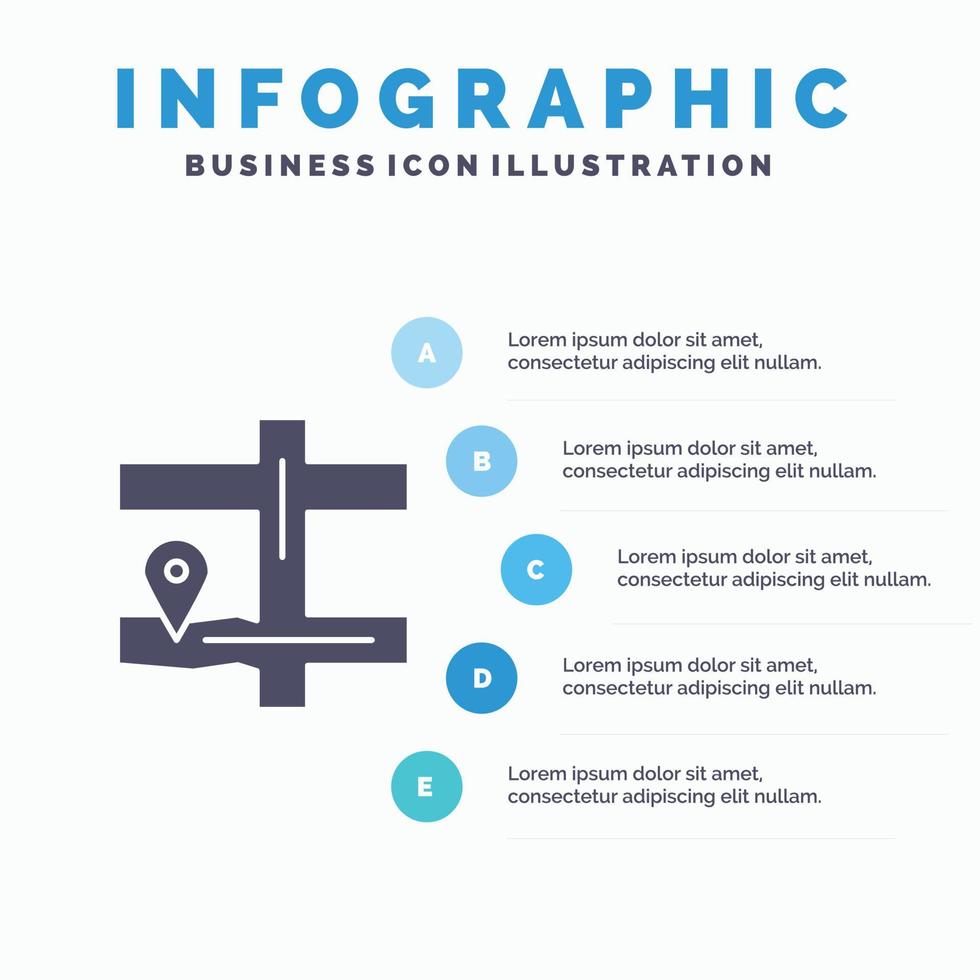 INFOGRAPHIC
BUSINESS ICON ILLUSTRATION

A
Lorem ipsum dolor sit amet, consectetur adipiscing elit nullam.

B
Lorem ipsum dolor sit amet, consectetur adipiscing elit nullam.

C
Lorem ipsum dolor sit amet, consectetur adipiscing elit nullam.

D
Lorem ipsum dolor sit amet, consectetur adipiscing elit nullam.

E
Lorem ipsum dolor sit amet, consectetur adipiscing elit nullam.