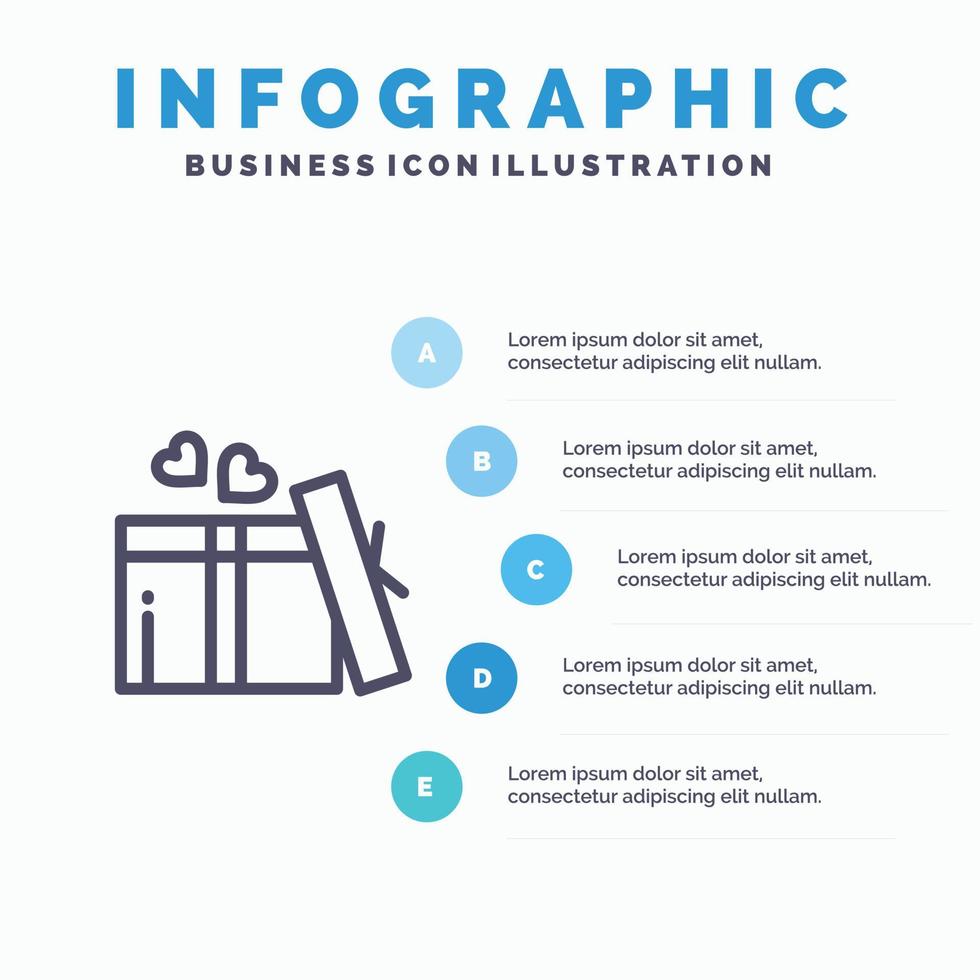 INFOGRAPHIC
BUSINESS ICON ILLUSTRATION

A
Lorem ipsum dolor sit amet, consectetur adipiscing elit nullam.

B
Lorem ipsum dolor sit amet, consectetur adipiscing elit nullam.

C
Lorem ipsum dolor sit amet, consectetur adipiscing elit nullam.

D
Lorem ipsum dolor sit amet, consectetur adipiscing elit nullam.

E
Lorem ipsum dolor sit amet, consectetur adipiscing elit nullam.