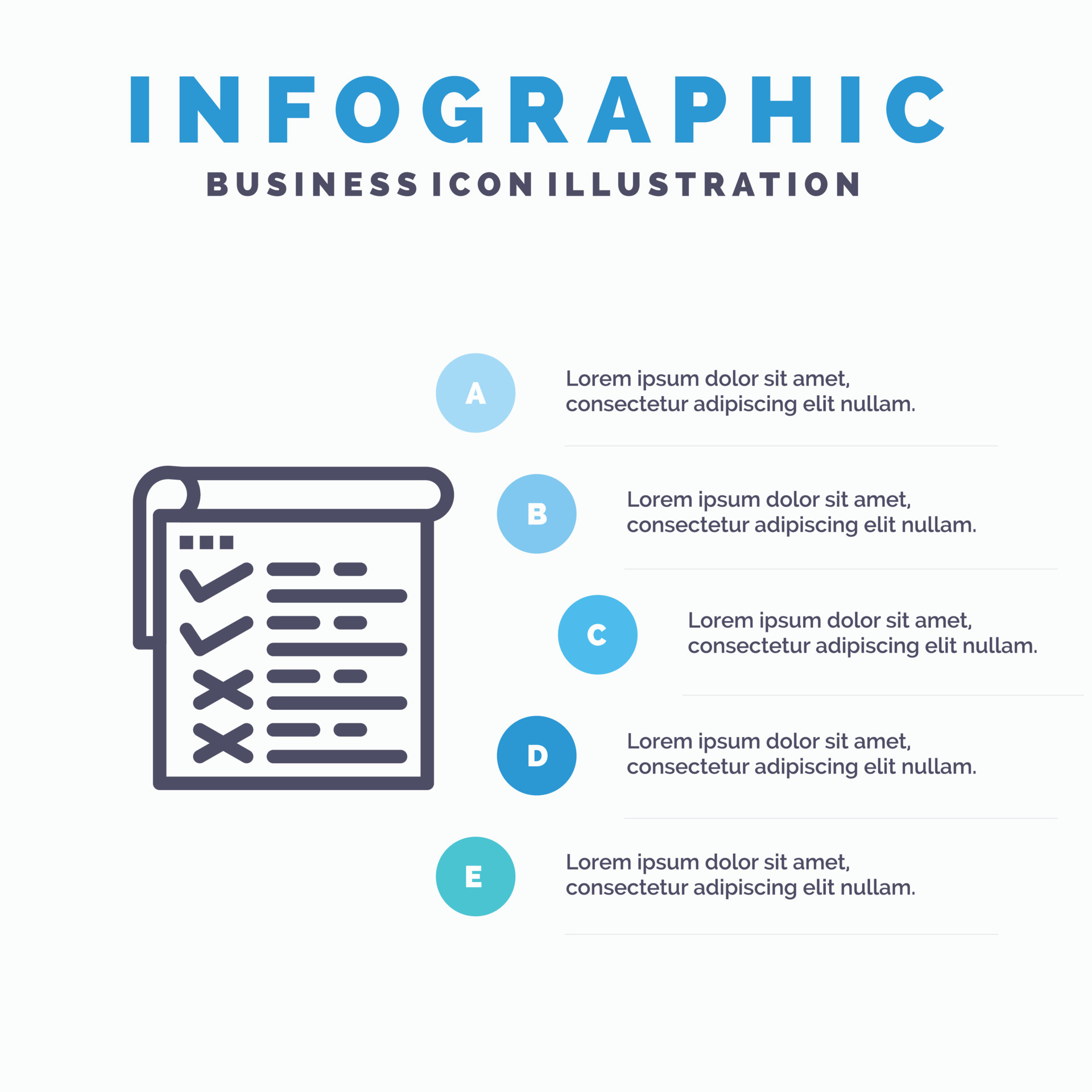 INFOGRAPHIC

BUSINESS ICON ILLUSTRATION

A

Lorem ipsum dolor sit amet, consectetur adipiscing elit nullam.

B

Lorem ipsum dolor sit amet, consectetur adipiscing elit nullam.

C

Lorem ipsum dolor sit amet, consectetur adipiscing elit nullam.

D

Lorem ipsum dolor sit amet, consectetur adipiscing elit nullam.

E

Lorem ipsum dolor sit amet, consectetur adipiscing elit nullam.