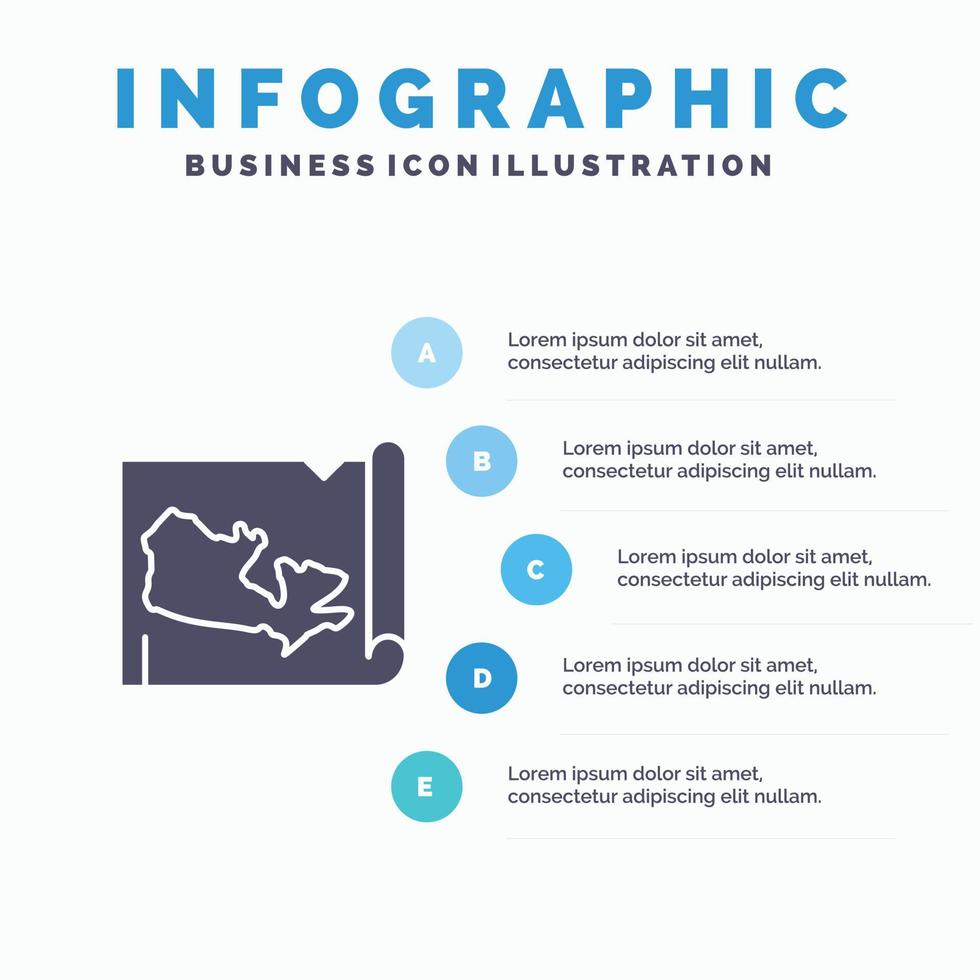 INFOGRAPHIC
BUSINESS ICON ILLUSTRATION

A
Lorem ipsum dolor sit amet, consectetur adipiscing elit nullam.

B
Lorem ipsum dolor sit amet, consectetur adipiscing elit nullam.

C
Lorem ipsum dolor sit amet, consectetur adipiscing elit nullam.

D
Lorem ipsum dolor sit amet, consectetur adipiscing elit nullam.

E
Lorem ipsum dolor sit amet, consectetur adipiscing elit nullam.