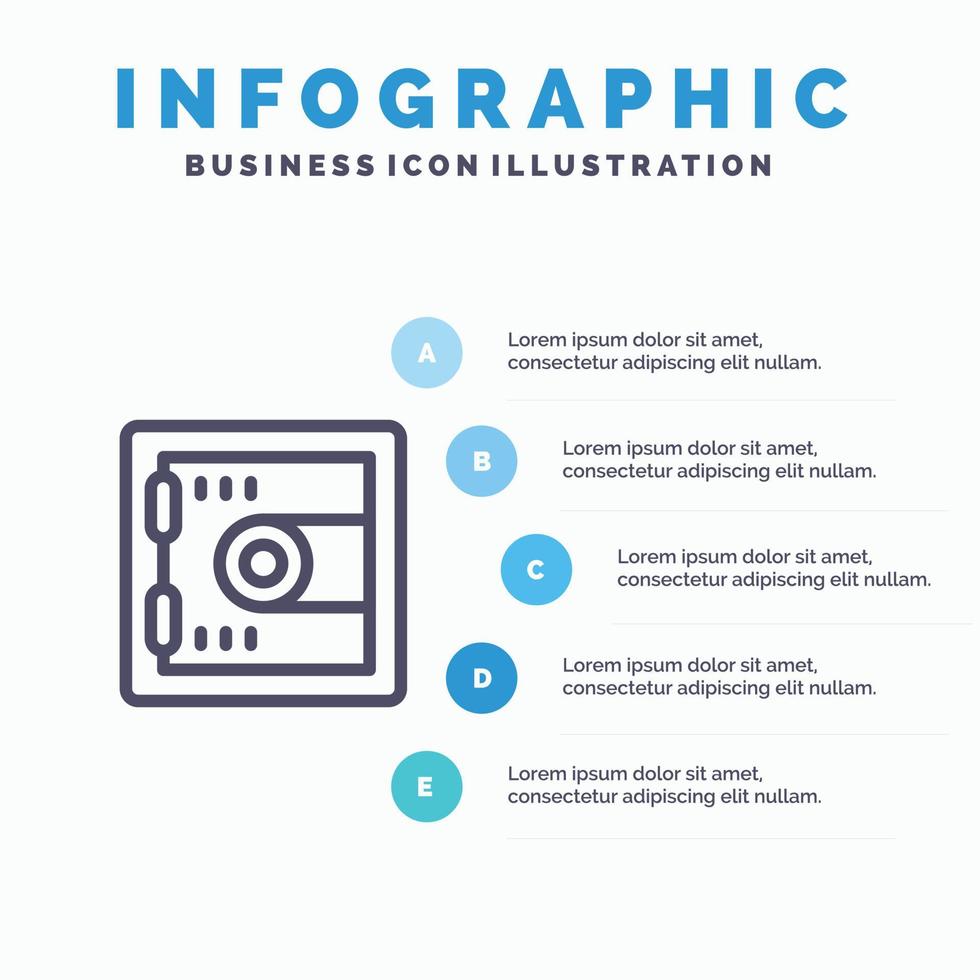 INFOGRAPHIC
BUSINESS ICON ILLUSTRATION

A
Lorem ipsum dolor sit amet, consectetur adipiscing elit nullam.

B
Lorem ipsum dolor sit amet, consectetur adipiscing elit nullam.

C
Lorem ipsum dolor sit amet, consectetur adipiscing elit nullam.

D
Lorem ipsum dolor sit amet, consectetur adipiscing elit nullam.

E
Lorem ipsum dolor sit amet, consectetur adipiscing elit nullam.