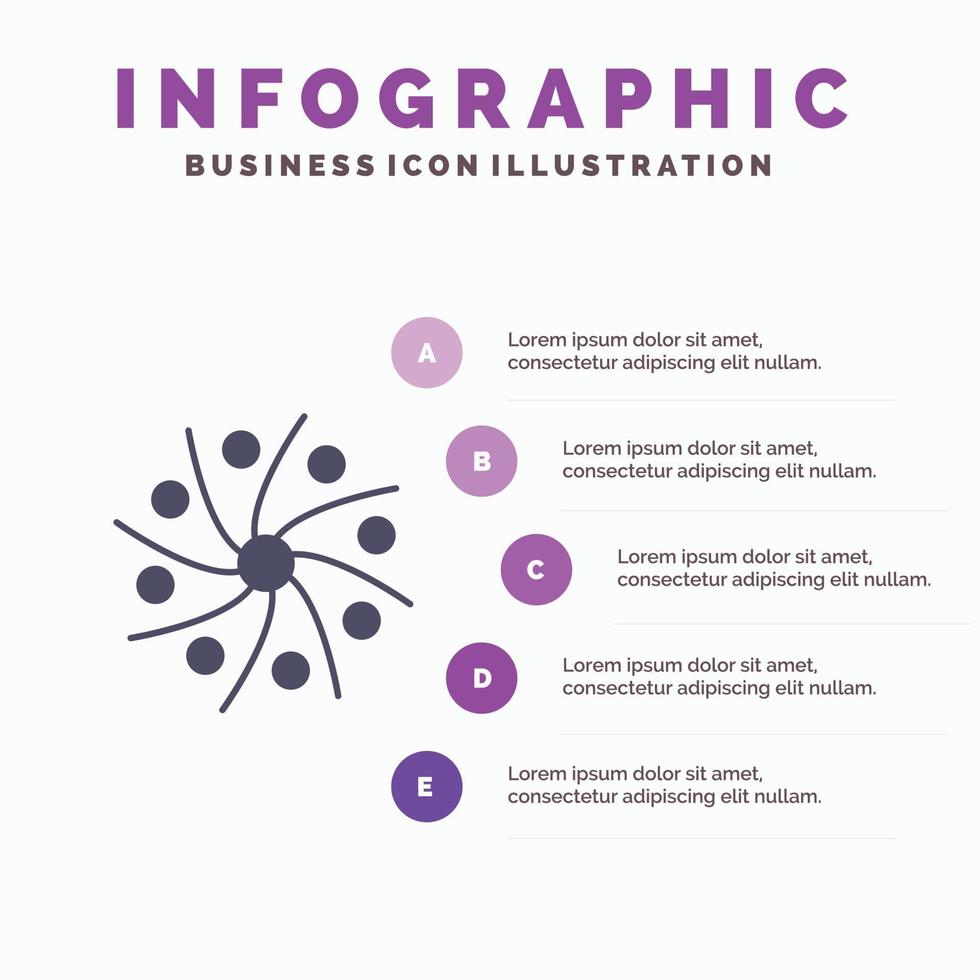 INFOGRAPHIC
BUSINESS ICON ILLUSTRATION

A
Lorem ipsum dolor sit amet, consectetur adipiscing elit nullam.

B
Lorem ipsum dolor sit amet, consectetur adipiscing elit nullam.

C
Lorem ipsum dolor sit amet, consectetur adipiscing elit nullam.

D
Lorem ipsum dolor sit amet, consectetur adipiscing elit nullam.

E
Lorem ipsum dolor sit amet, consectetur adipiscing elit nullam.