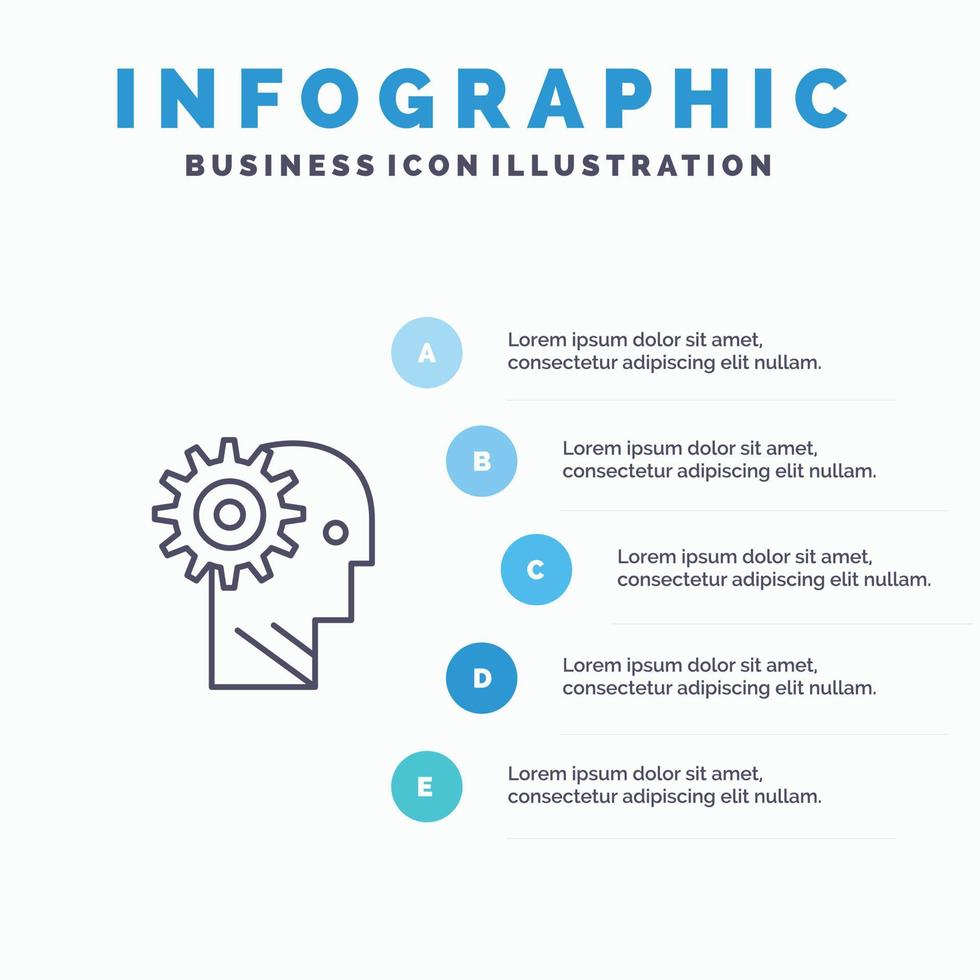 INFOGRAPHIC
BUSINESS ICON ILLUSTRATION

A
Lorem ipsum dolor sit amet, consectetur adipiscing elit nullam.

B
Lorem ipsum dolor sit amet, consectetur adipiscing elit nullam.

C
Lorem ipsum dolor sit amet, consectetur adipiscing elit nullam.

D
Lorem ipsum dolor sit amet, consectetur adipiscing elit nullam.

E
Lorem ipsum dolor sit amet, consectetur adipiscing elit nullam.