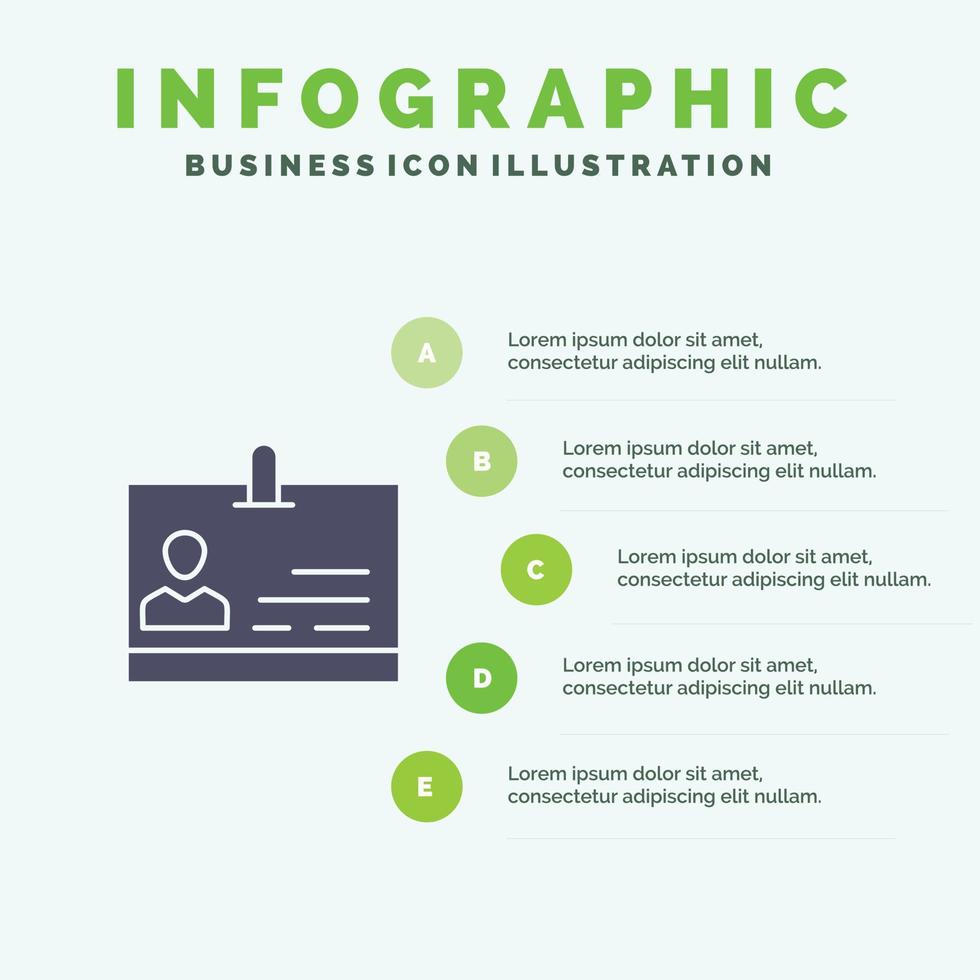 INFOGRAPHIC
BUSINESS ICON ILLUSTRATION

A
Lorem ipsum dolor sit amet, consectetur adipiscing elit nullam.

B
Lorem ipsum dolor sit amet, consectetur adipiscing elit nullam.

C
Lorem ipsum dolor sit amet, consectetur adipiscing elit nullam.

D
Lorem ipsum dolor sit amet, consectetur adipiscing elit nullam.

E
Lorem ipsum dolor sit amet, consectetur adipiscing elit nullam.