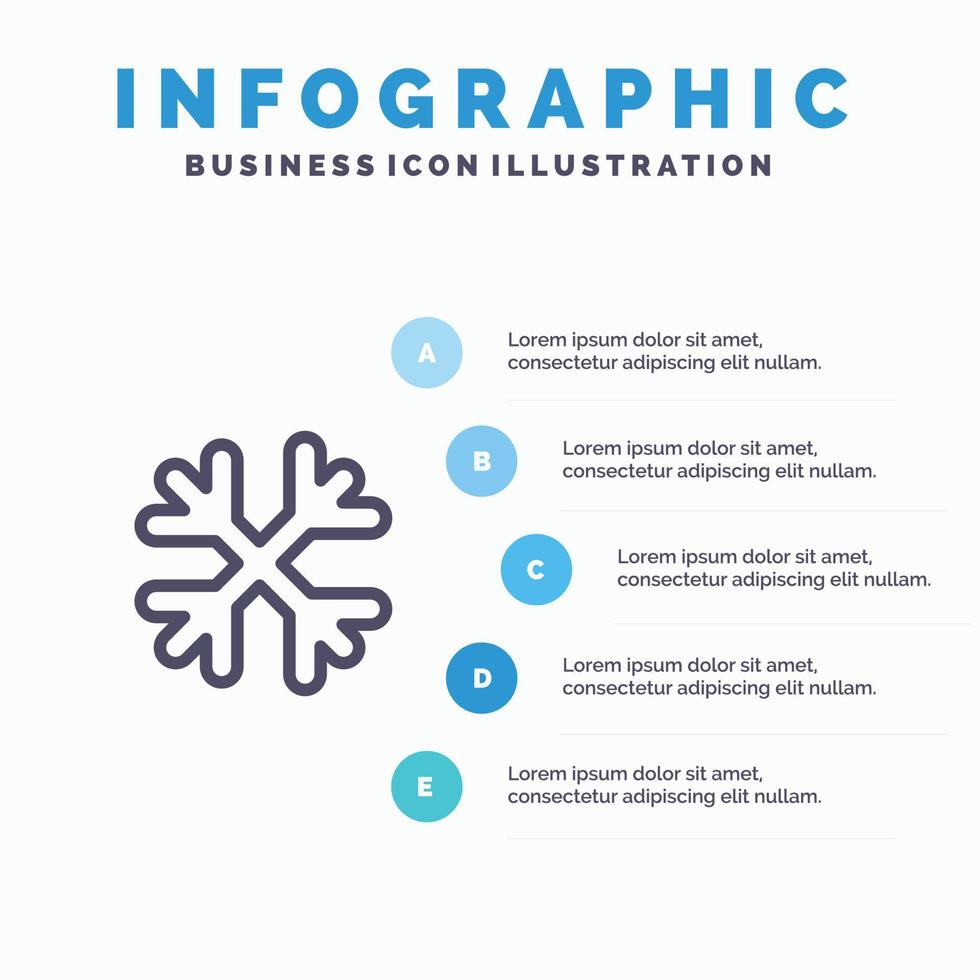 INFOGRAPHIC
BUSINESS ICON ILLUSTRATION

A
Lorem ipsum dolor sit amet, consectetur adipiscing elit nullam.

B
Lorem ipsum dolor sit amet, consectetur adipiscing elit nullam.

C
Lorem ipsum dolor sit amet, consectetur adipiscing elit nullam.

D
Lorem ipsum dolor sit amet, consectetur adipiscing elit nullam.

E
Lorem ipsum dolor sit amet, consectetur adipiscing elit nullam.