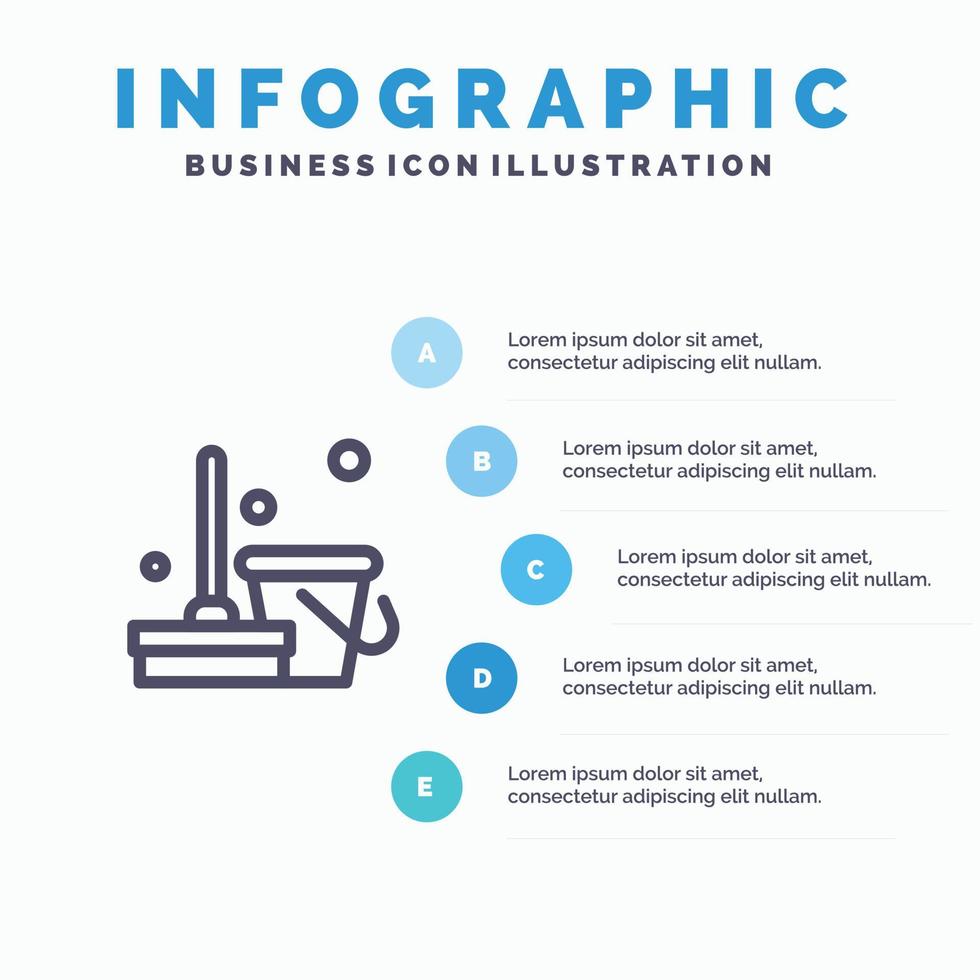 INFOGRAPHIC
BUSINESS ICON ILLUSTRATION

A
Lorem ipsum dolor sit amet, consectetur adipiscing elit nullam.

B
Lorem ipsum dolor sit amet, consectetur adipiscing elit nullam.

C
Lorem ipsum dolor sit amet, consectetur adipiscing elit nullam.

D
Lorem ipsum dolor sit amet, consectetur adipiscing elit nullam.

E
Lorem ipsum dolor sit amet, consectetur adipiscing elit nullam.