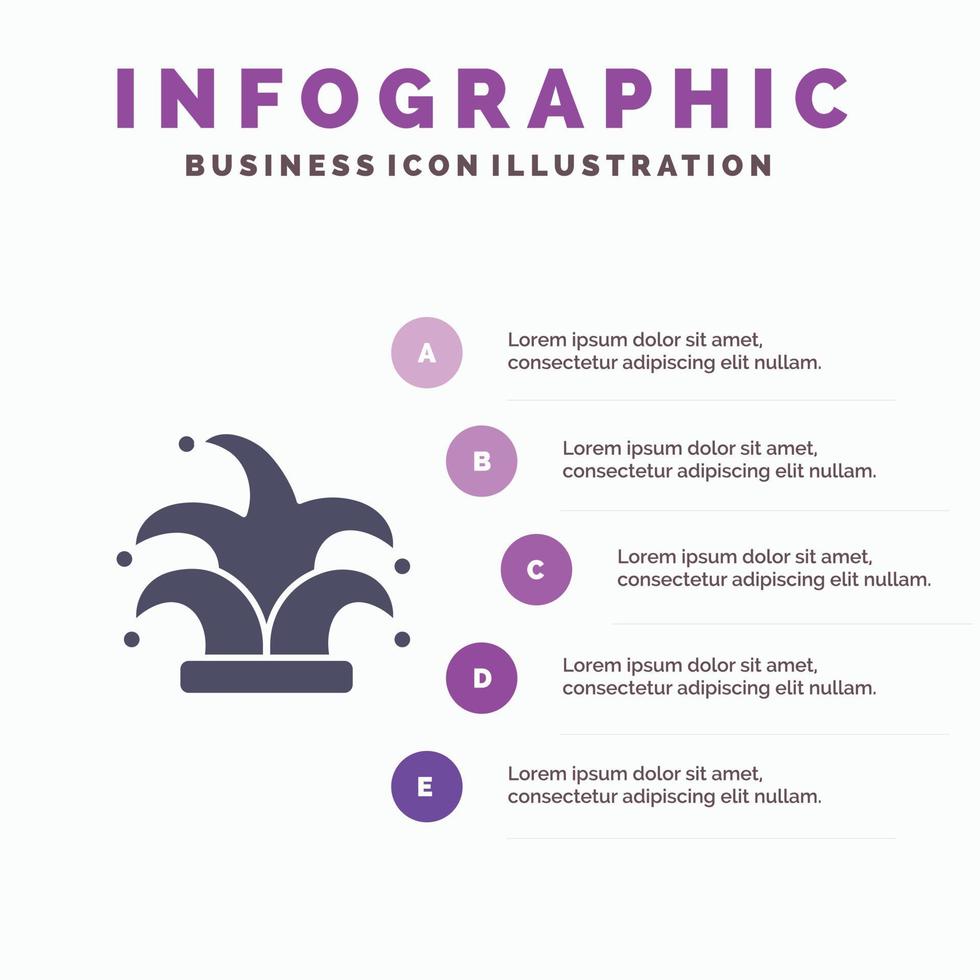 INFOGRAPHIC
BUSINESS ICON ILLUSTRATION

A
Lorem ipsum dolor sit amet, consectetur adipiscing elit nullam.

B
Lorem ipsum dolor sit amet, consectetur adipiscing elit nullam.

C
Lorem ipsum dolor sit amet, consectetur adipiscing elit nullam.

D
Lorem ipsum dolor sit amet, consectetur adipiscing elit nullam.

E
Lorem ipsum dolor sit amet, consectetur adipiscing elit nullam.