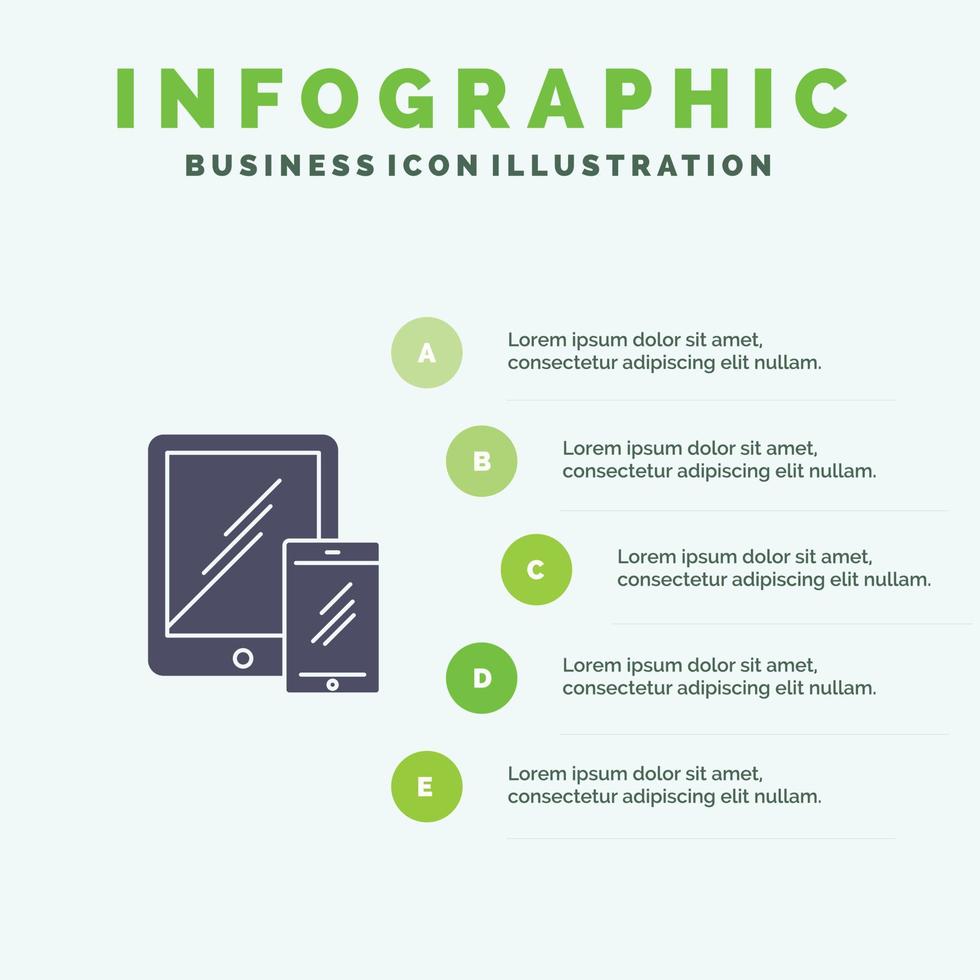 INFOGRAPHIC
BUSINESS ICON ILLUSTRATION

A
Lorem ipsum dolor sit amet, consectetur adipiscing elit nullam.

B
Lorem ipsum dolor sit amet, consectetur adipiscing elit nullam.

C
Lorem ipsum dolor sit amet, consectetur adipiscing elit nullam.

D
Lorem ipsum dolor sit amet, consectetur adipiscing elit nullam.

E
Lorem ipsum dolor sit amet, consectetur adipiscing elit nullam.