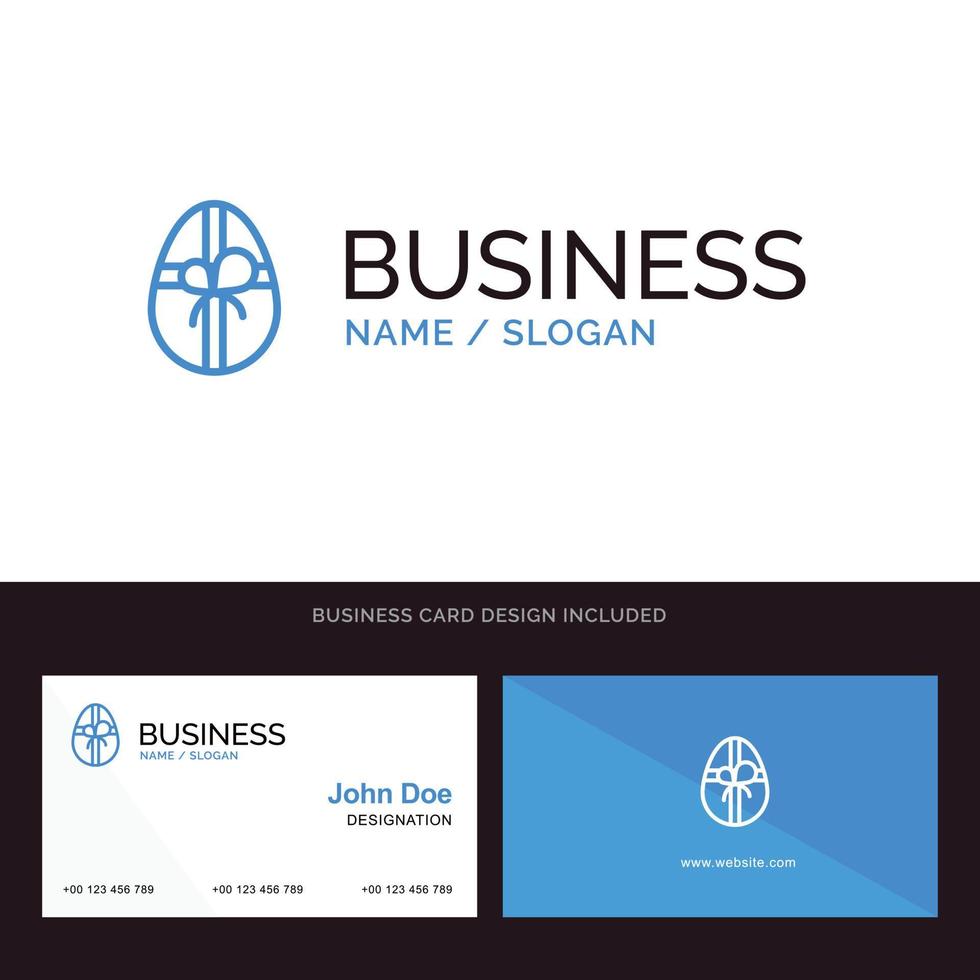 BUSINESS
NAME / SLOGAN

BUSINESS CARD DESIGN INCLUDED

BUSINESS
NAME / SLOGAN

John Doe
DESIGNATION

+00 123 456 789
+00 123 456 789
+00 123 456 789

www.website.com