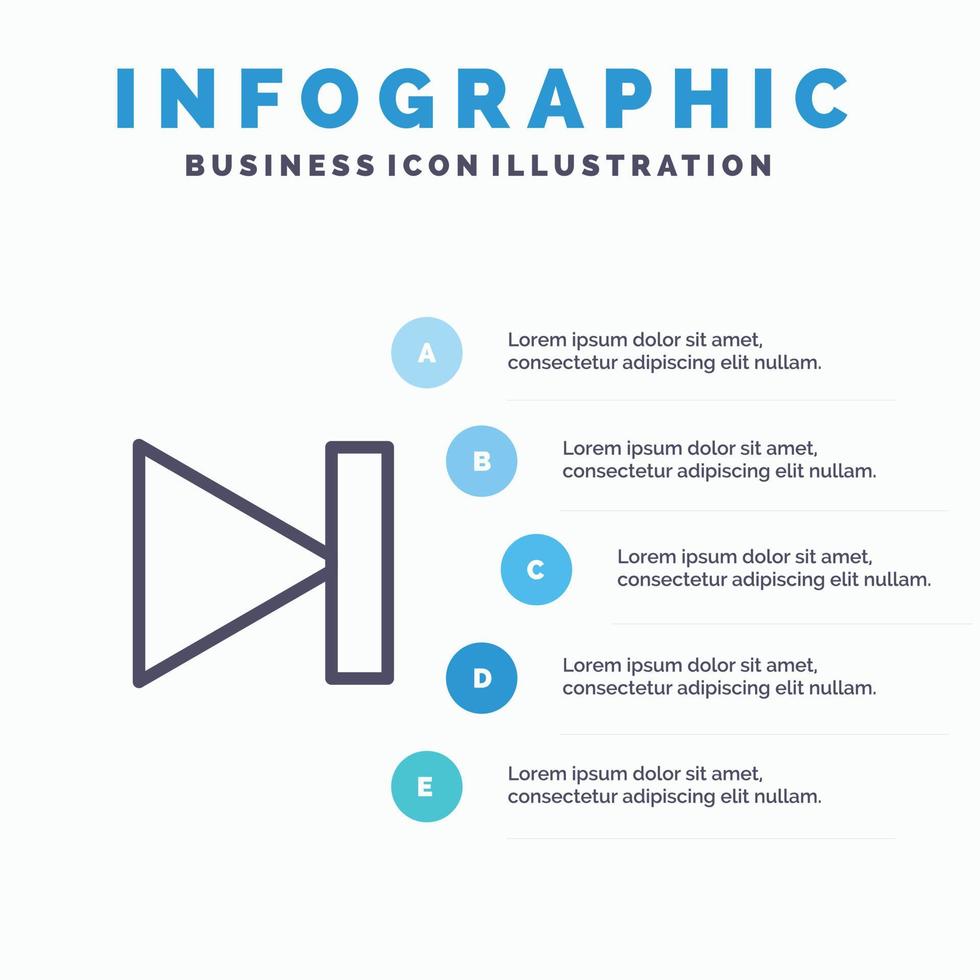 INFOGRAPHIC
BUSINESS ICON ILLUSTRATION

A
Lorem ipsum dolor sit amet, consectetur adipiscing elit nullam.

B
Lorem ipsum dolor sit amet, consectetur adipiscing elit nullam.

C
Lorem ipsum dolor sit amet, consectetur adipiscing elit nullam.

D
Lorem ipsum dolor sit amet, consectetur adipiscing elit nullam.

E
Lorem ipsum dolor sit amet, consectetur adipiscing elit nullam.