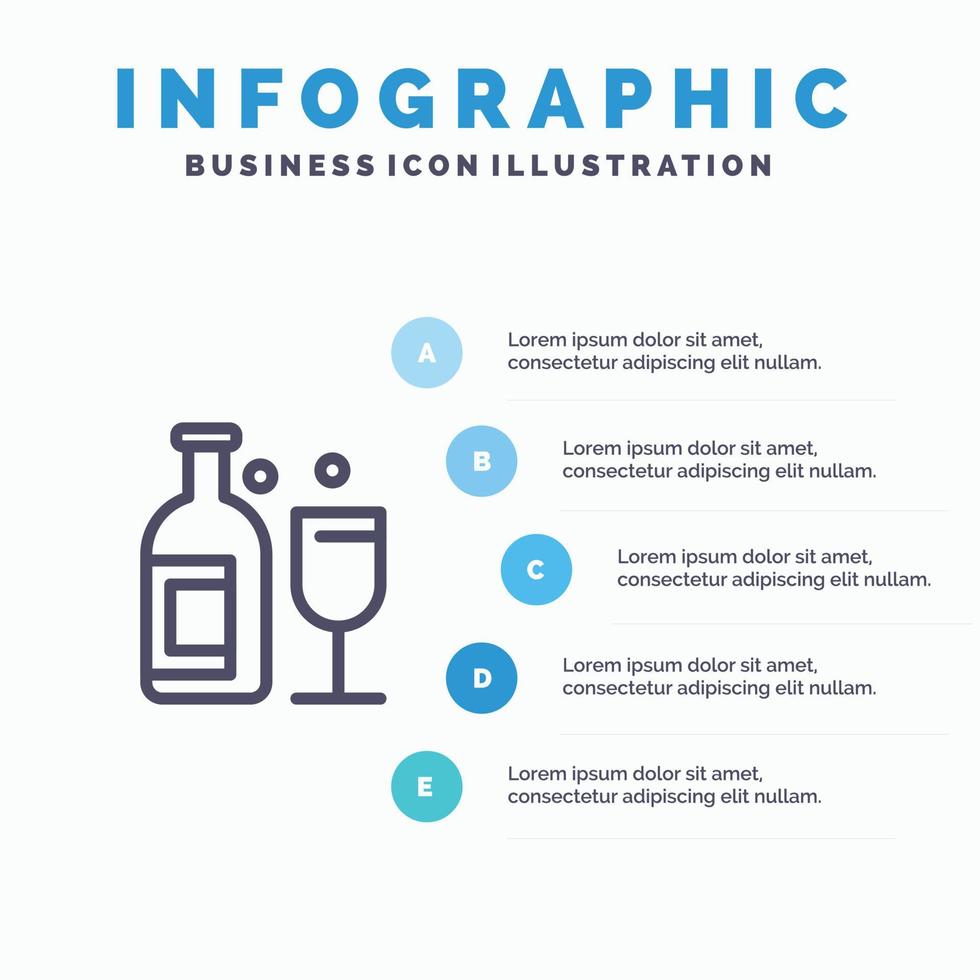 INFOGRAPHIC
BUSINESS ICON ILLUSTRATION

A
Lorem ipsum dolor sit amet, consectetur adipiscing elit nullam.

B
Lorem ipsum dolor sit amet, consectetur adipiscing elit nullam.

C
Lorem ipsum dolor sit amet, consectetur adipiscing elit nullam.

D
Lorem ipsum dolor sit amet, consectetur adipiscing elit nullam.

E
Lorem ipsum dolor sit amet, consectetur adipiscing elit nullam.