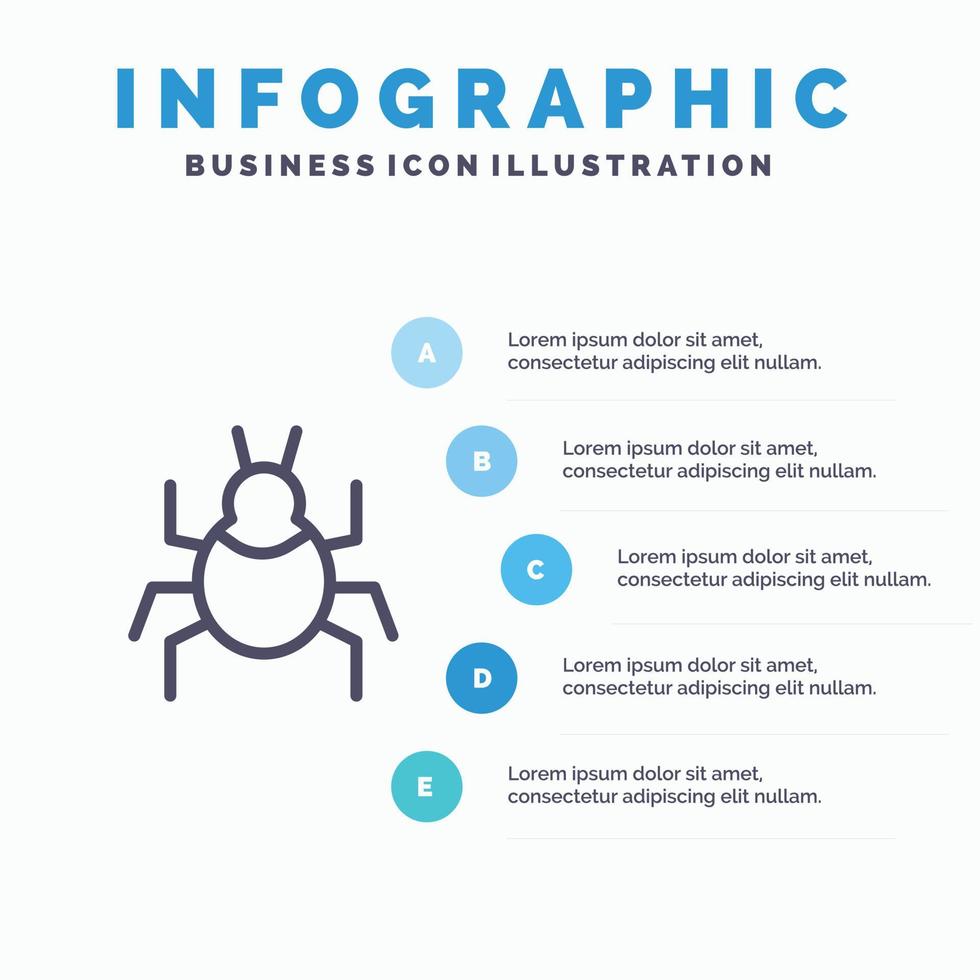 INFOGRAPHIC
BUSINESS ICON ILLUSTRATION

A
Lorem ipsum dolor sit amet, consectetur adipiscing elit nullam.

B
Lorem ipsum dolor sit amet, consectetur adipiscing elit nullam.

C
Lorem ipsum dolor sit amet, consectetur adipiscing elit nullam.

D
Lorem ipsum dolor sit amet, consectetur adipiscing elit nullam.

E
Lorem ipsum dolor sit amet, consectetur adipiscing elit nullam.