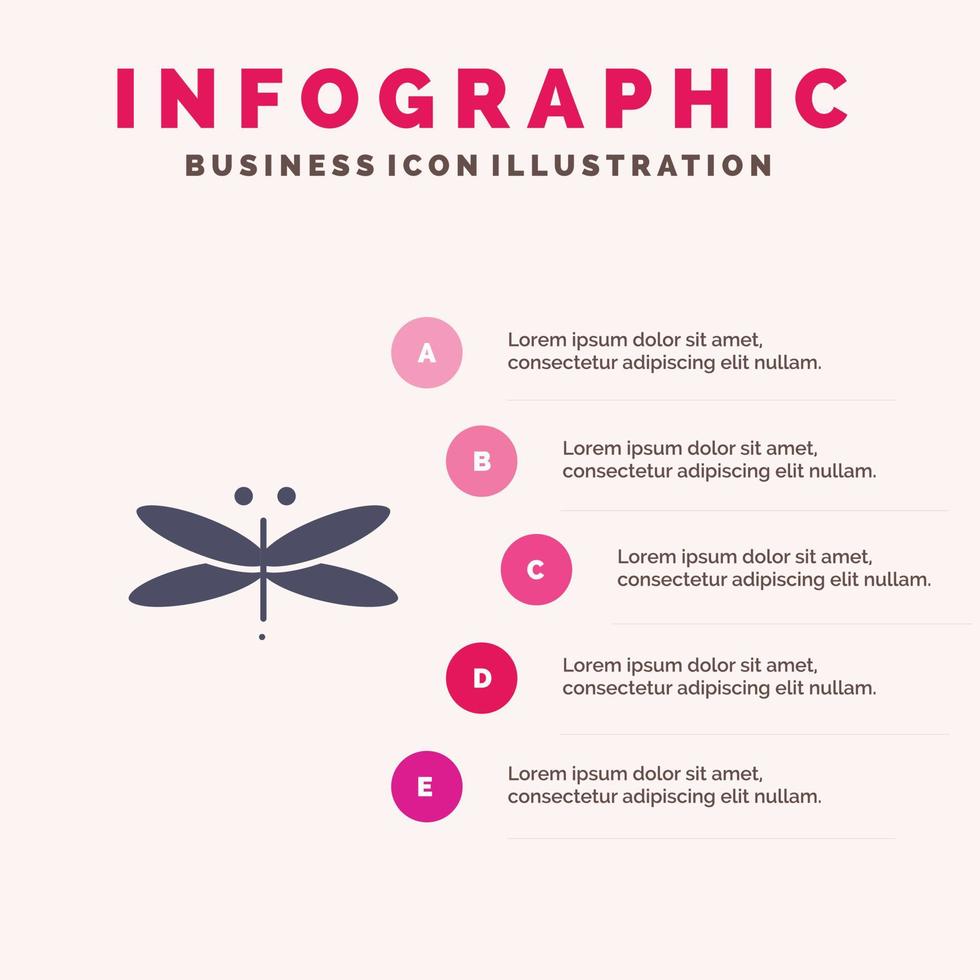 INFOGRAPHIC
BUSINESS ICON ILLUSTRATION

A
Lorem ipsum dolor sit amet, consectetur adipiscing elit nullam.

B
Lorem ipsum dolor sit amet, consectetur adipiscing elit nullam.

C
Lorem ipsum dolor sit amet, consectetur adipiscing elit nullam.

D
Lorem ipsum dolor sit amet, consectetur adipiscing elit nullam.

E
Lorem ipsum dolor sit amet, consectetur adipiscing elit nullam.