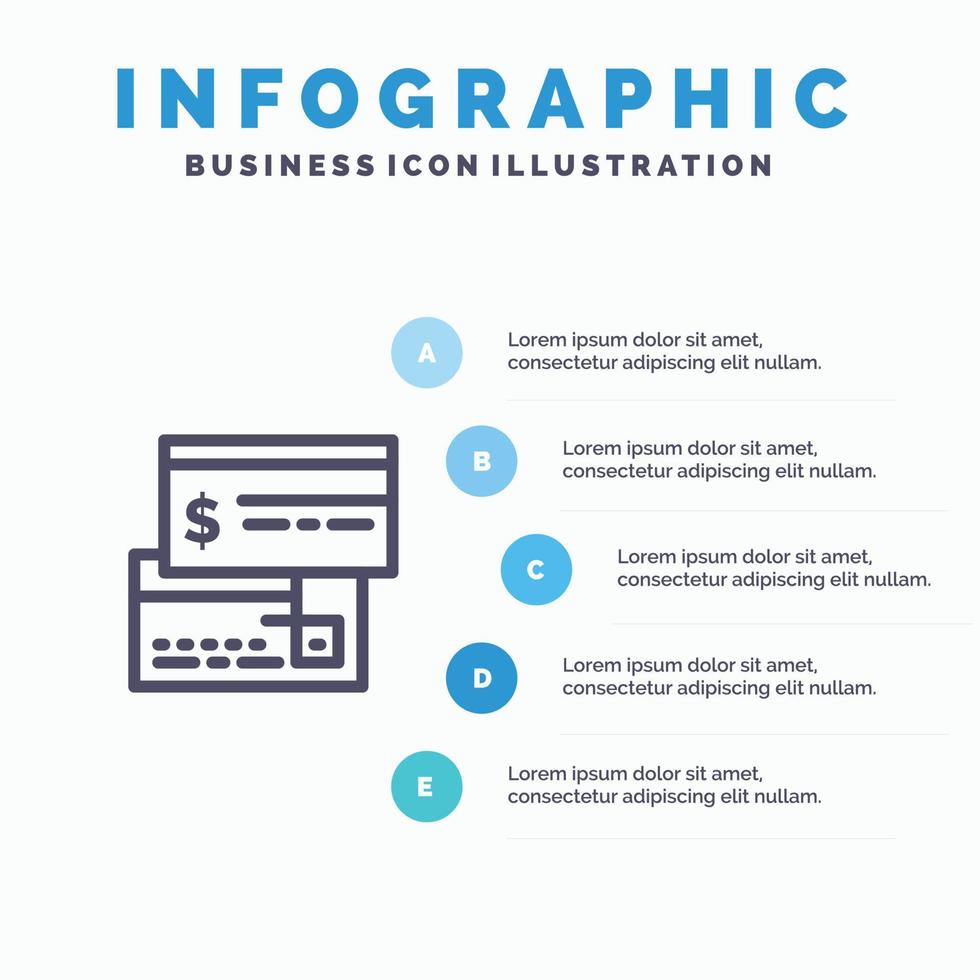 INFOGRAPHIC
BUSINESS ICON ILLUSTRATION

$

A Lorem ipsum dolor sit amet, consectetur adipiscing elit nullam.

B Lorem ipsum dolor sit amet, consectetur adipiscing elit nullam.

C Lorem ipsum dolor sit amet, consectetur adipiscing elit nullam.

D Lorem ipsum dolor sit amet, consectetur adipiscing elit nullam.

E Lorem ipsum dolor sit amet, consectetur adipiscing elit nullam.