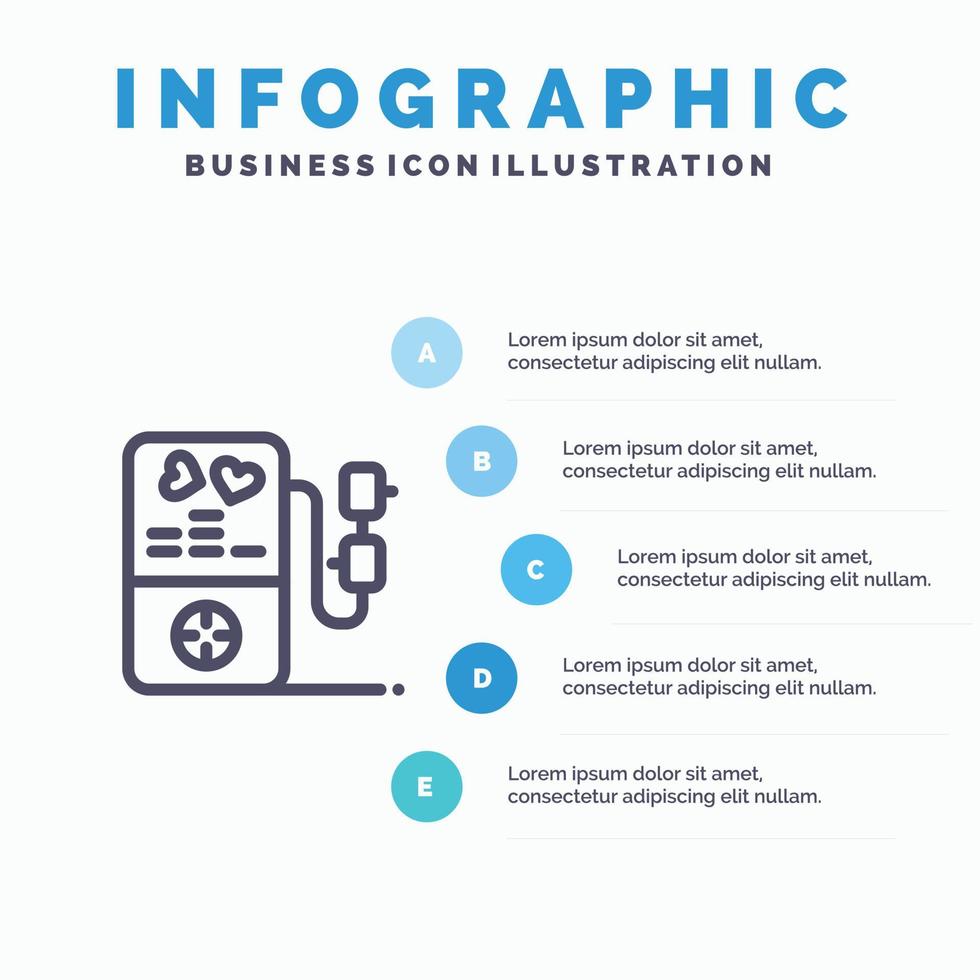 INFOGRAPHIC
BUSINESS ICON ILLUSTRATION

A
Lorem ipsum dolor sit amet, consectetur adipiscing elit nullam.

B
Lorem ipsum dolor sit amet, consectetur adipiscing elit nullam.

C
Lorem ipsum dolor sit amet, consectetur adipiscing elit nullam.

D
Lorem ipsum dolor sit amet, consectetur adipiscing elit nullam.

E
Lorem ipsum dolor sit amet, consectetur adipiscing elit nullam.