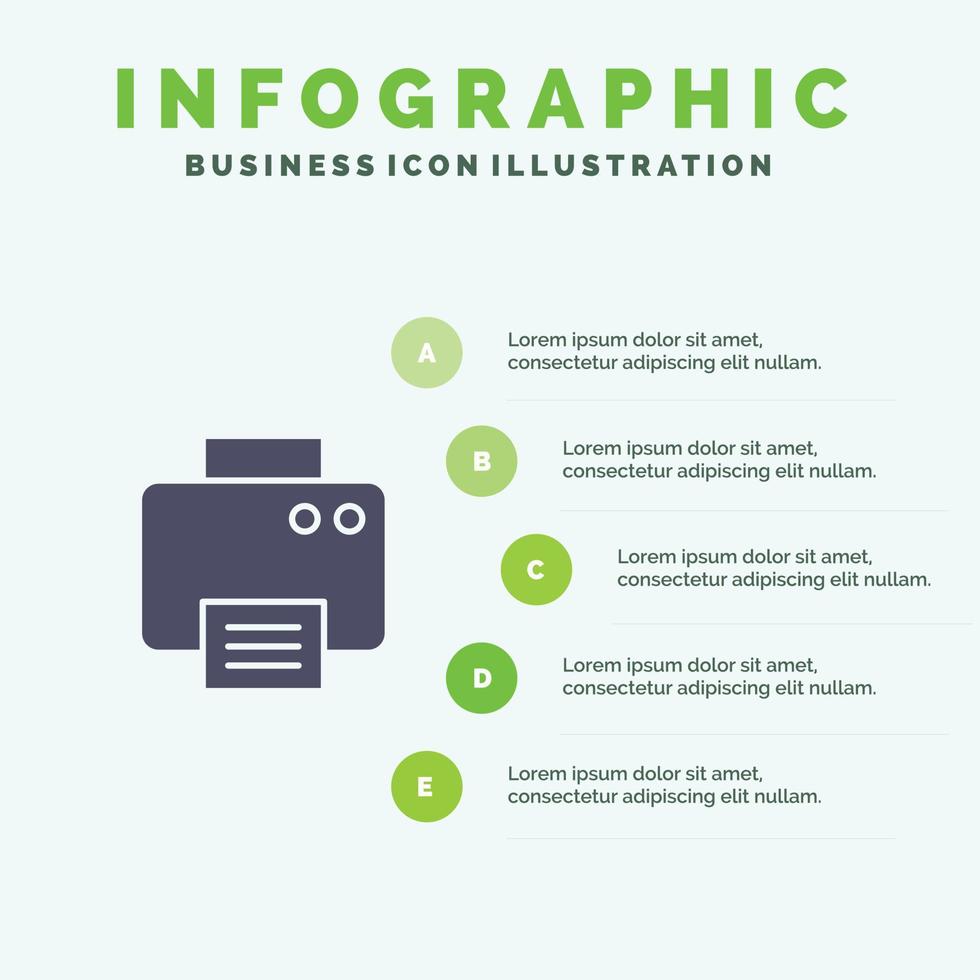 INFOGRAPHIC
BUSINESS ICON ILLUSTRATION

A
Lorem ipsum dolor sit amet, consectetur adipiscing elit nullam.

B
Lorem ipsum dolor sit amet, consectetur adipiscing elit nullam.

C
Lorem ipsum dolor sit amet, consectetur adipiscing elit nullam.

D
Lorem ipsum dolor sit amet, consectetur adipiscing elit nullam.

E
Lorem ipsum dolor sit amet, consectetur adipiscing elit nullam.