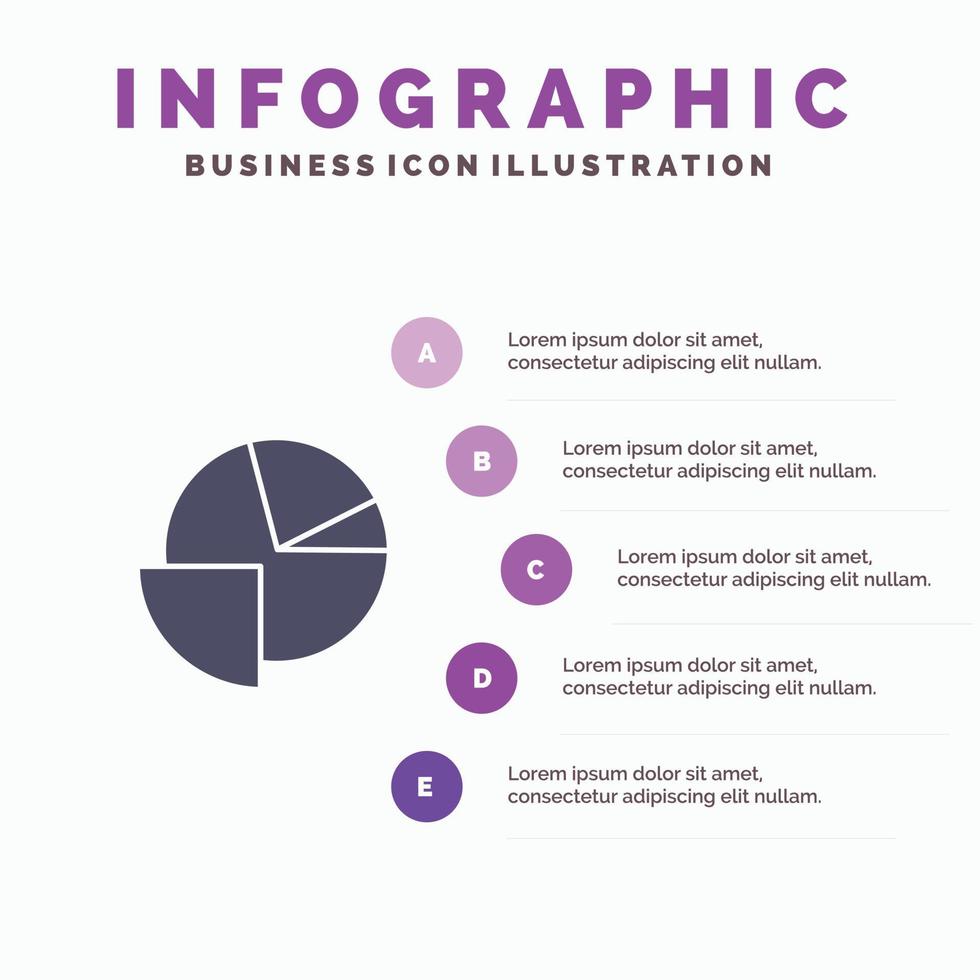 INFOGRAPHIC
BUSINESS ICON ILLUSTRATION

A
Lorem ipsum dolor sit amet, consectetur adipiscing elit nullam.

B
Lorem ipsum dolor sit amet, consectetur adipiscing elit nullam.

C
Lorem ipsum dolor sit amet, consectetur adipiscing elit nullam.

D
Lorem ipsum dolor sit amet, consectetur adipiscing elit nullam.

E
Lorem ipsum dolor sit amet, consectetur adipiscing elit nullam.