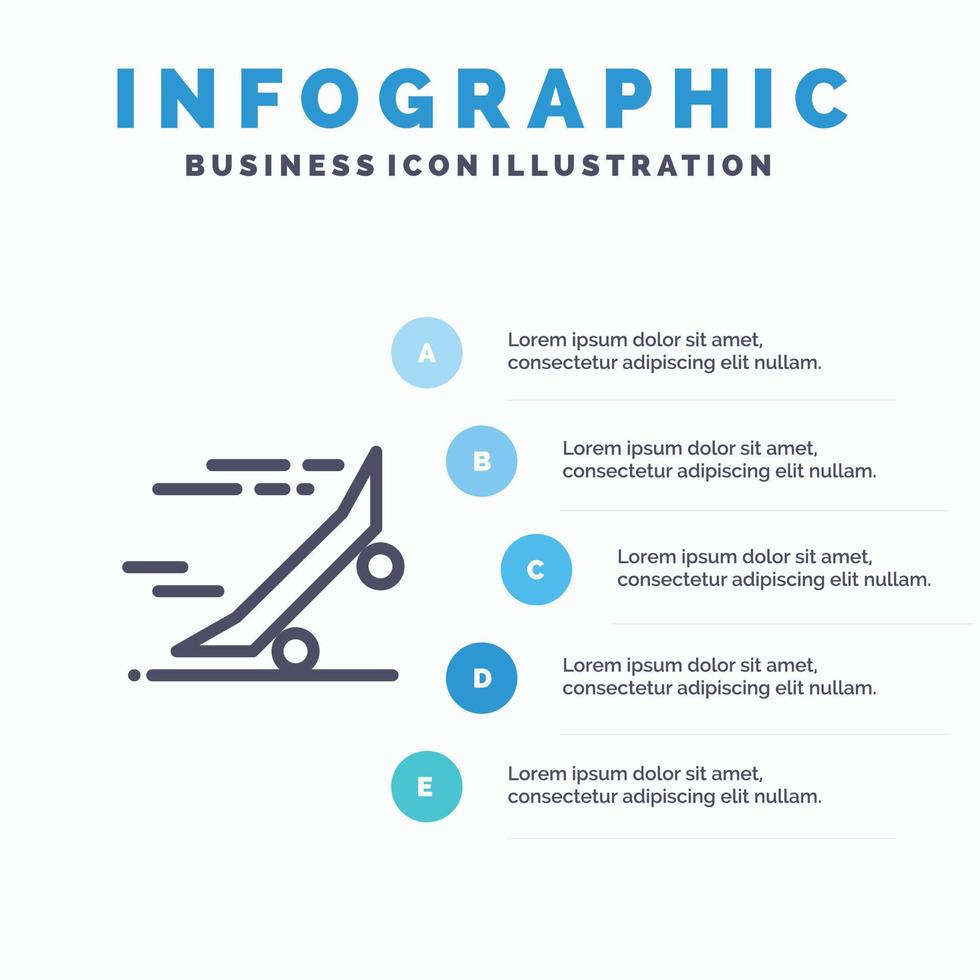 INFOGRAPHIC

BUSINESS ICON ILLUSTRATION

A

Lorem ipsum dolor sit amet, consectetur adipiscing elit nullam.

B

Lorem ipsum dolor sit amet, consectetur adipiscing elit nullam.

C

Lorem ipsum dolor sit amet, consectetur adipiscing elit nullam.

D

Lorem ipsum dolor sit amet, consectetur adipiscing elit nullam.

E

Lorem ipsum dolor sit amet, consectetur adipiscing elit nullam.