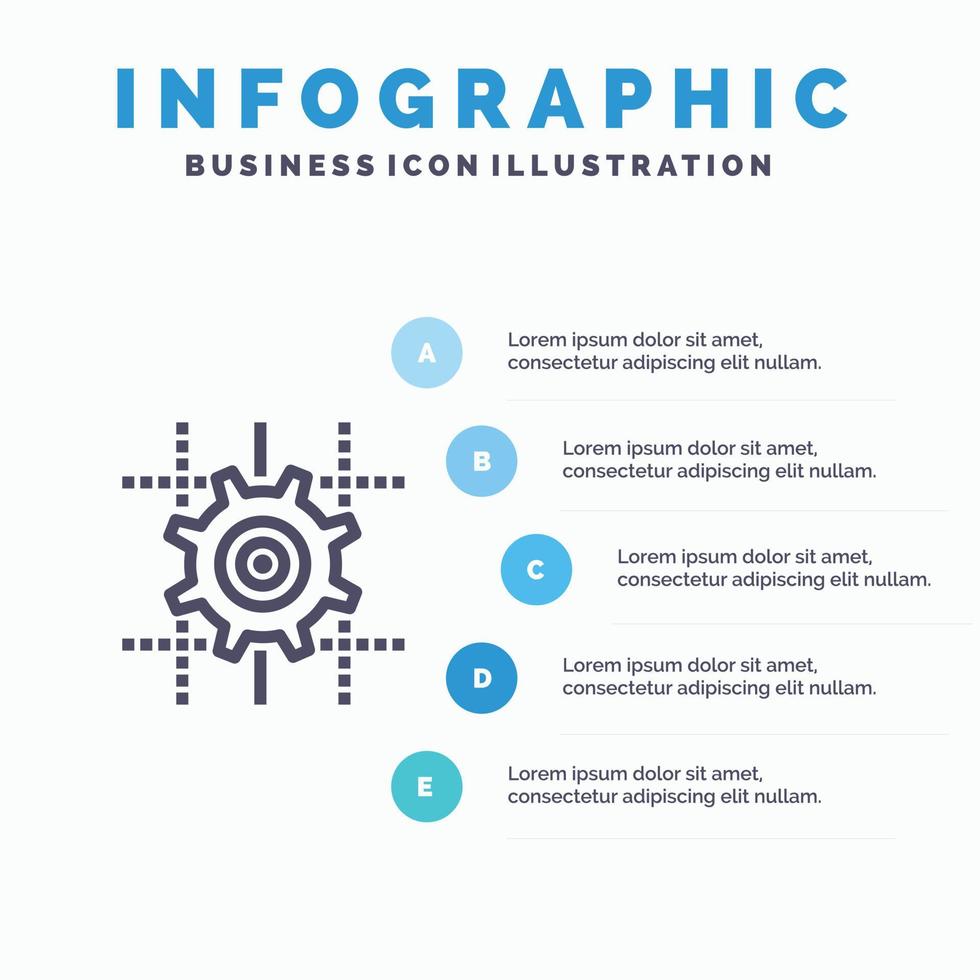 INFOGRAPHIC
BUSINESS ICON ILLUSTRATION

A
Lorem ipsum dolor sit amet, consectetur adipiscing elit nullam.

B
Lorem ipsum dolor sit amet, consectetur adipiscing elit nullam.

C
Lorem ipsum dolor sit amet, consectetur adipiscing elit nullam.

D
Lorem ipsum dolor sit amet, consectetur adipiscing elit nullam.

E
Lorem ipsum dolor sit amet, consectetur adipiscing elit nullam.