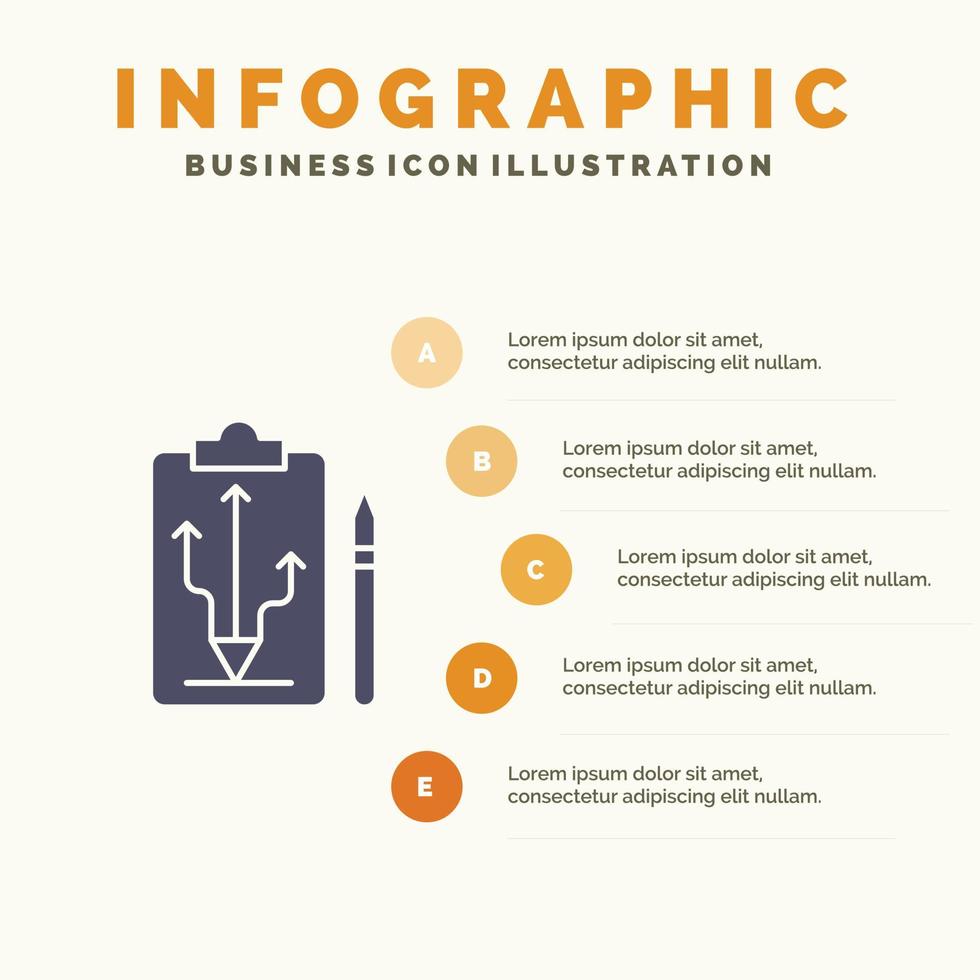 INFOGRAPHIC
BUSINESS ICON ILLUSTRATION

A
Lorem ipsum dolor sit amet, consectetur adipiscing elit nullam.

B
Lorem ipsum dolor sit amet, consectetur adipiscing elit nullam.

C
Lorem ipsum dolor sit amet, consectetur adipiscing elit nullam.

D
Lorem ipsum dolor sit amet, consectetur adipiscing elit nullam.

E
Lorem ipsum dolor sit amet, consectetur adipiscing elit nullam.